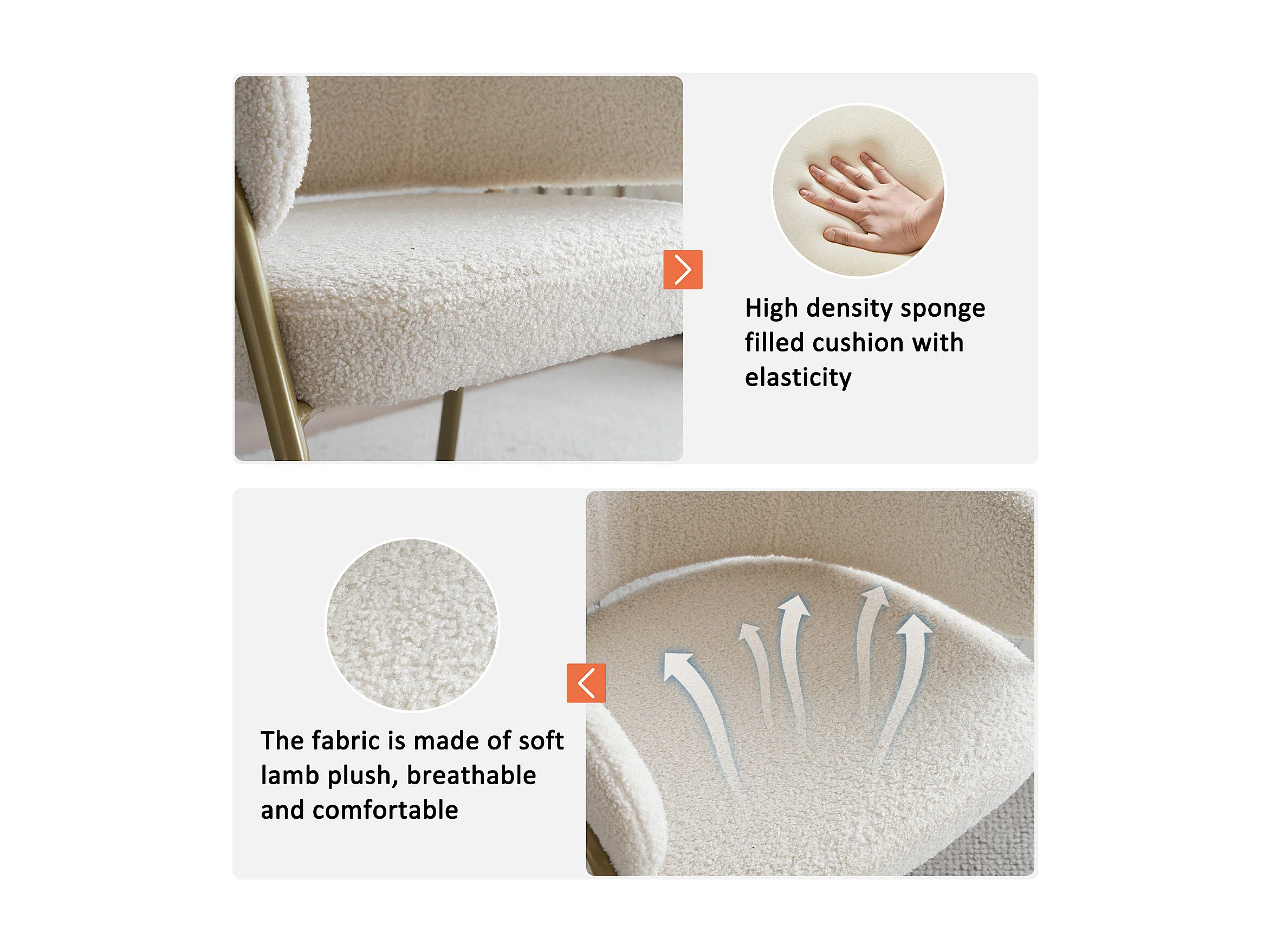 High density sponge filled cushion with elasticity

The fabric is made of soft lamb plush, breathable and comfortable