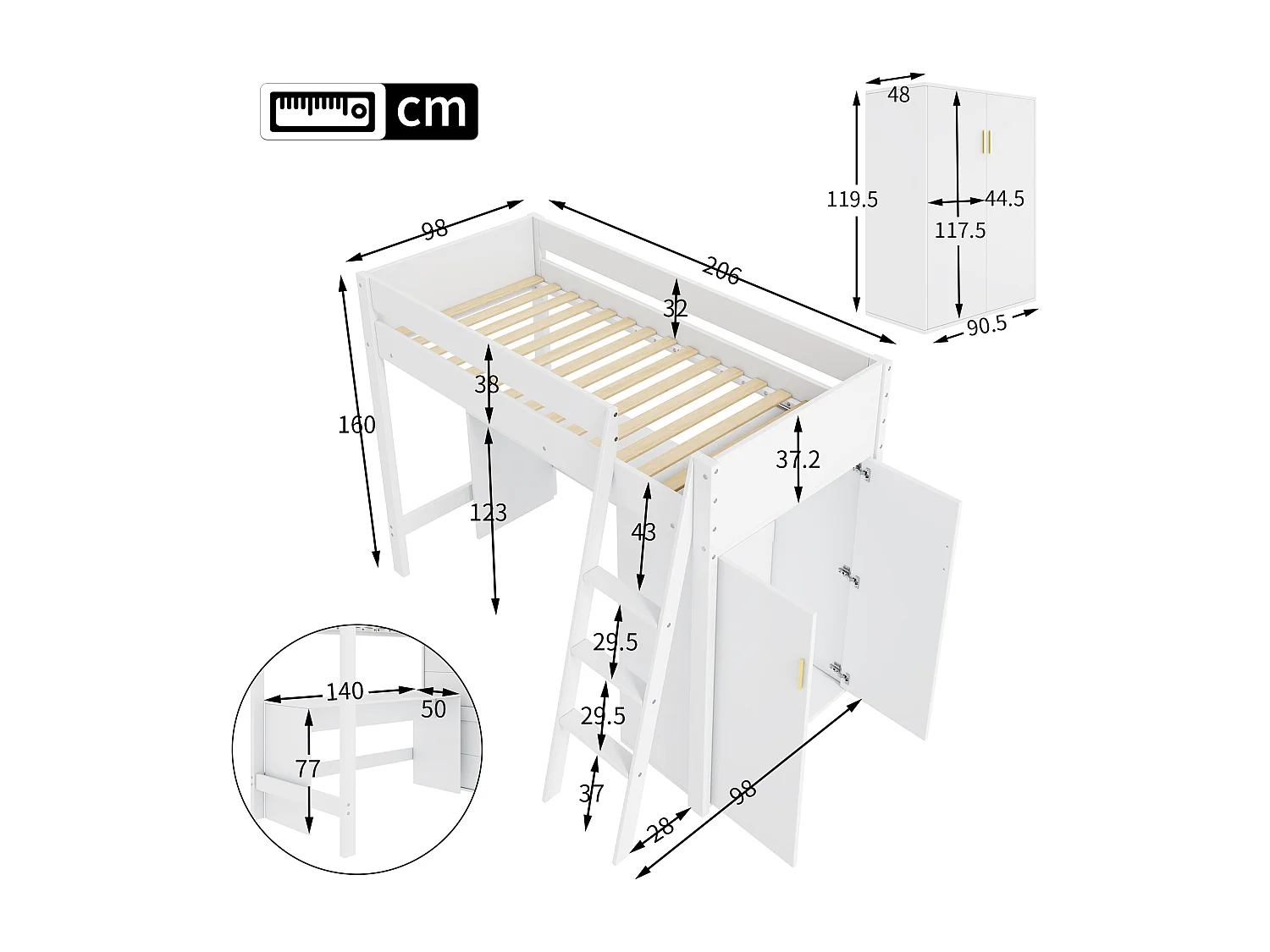 cm

48
119.5
44.5
117.5
90.5

98
206
32
38
160
37.2
123
43
29.5
29.5
37
28
98

140
50
77