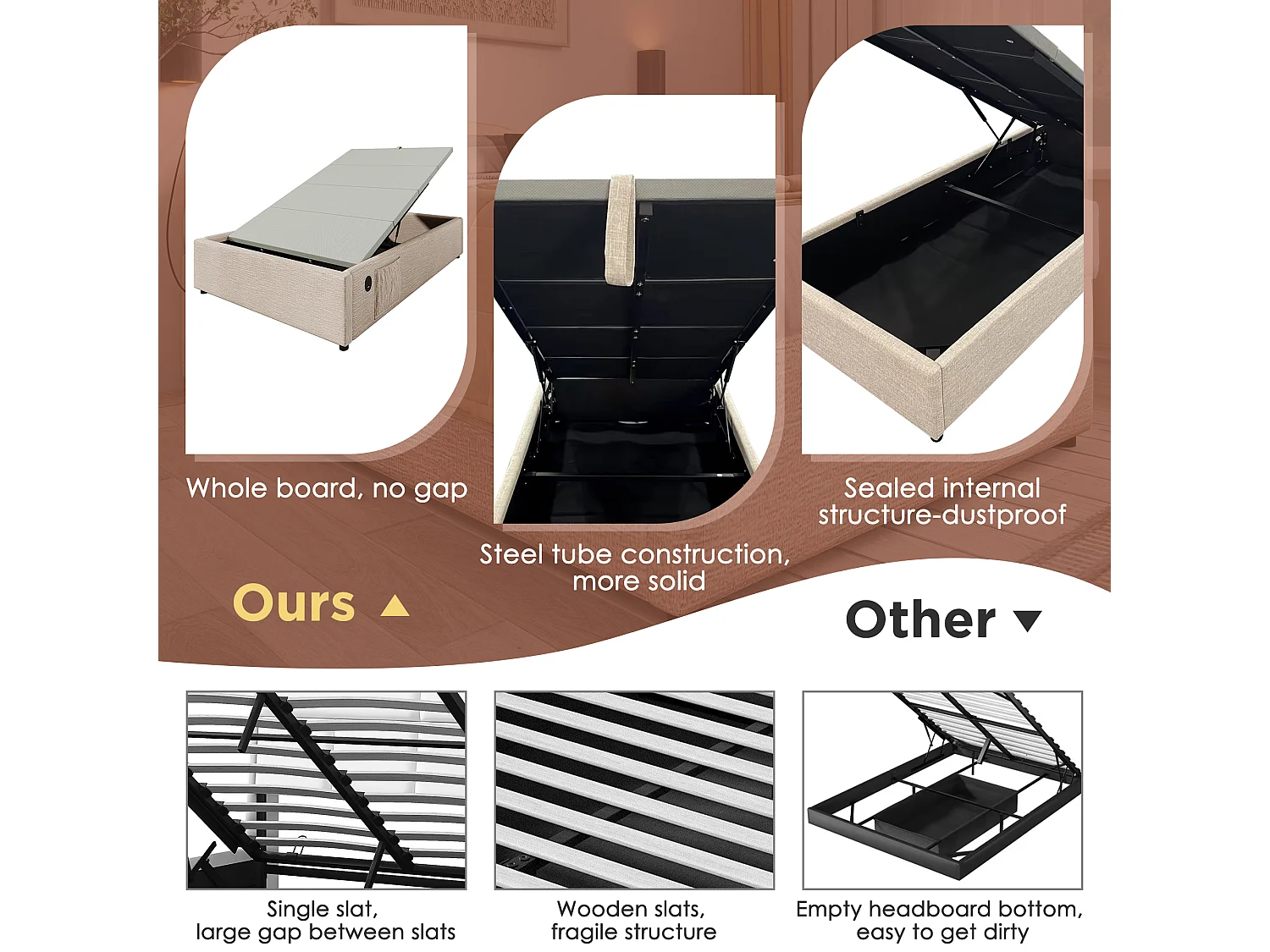 Whole board, no gap

Steel tube construction, more solid

Sealed internal structure-dustproof

Ours ▲

Other ▼

Single slat, large gap between slats

Wooden slats, fragile structure

Empty headboard bottom, easy to get dirty