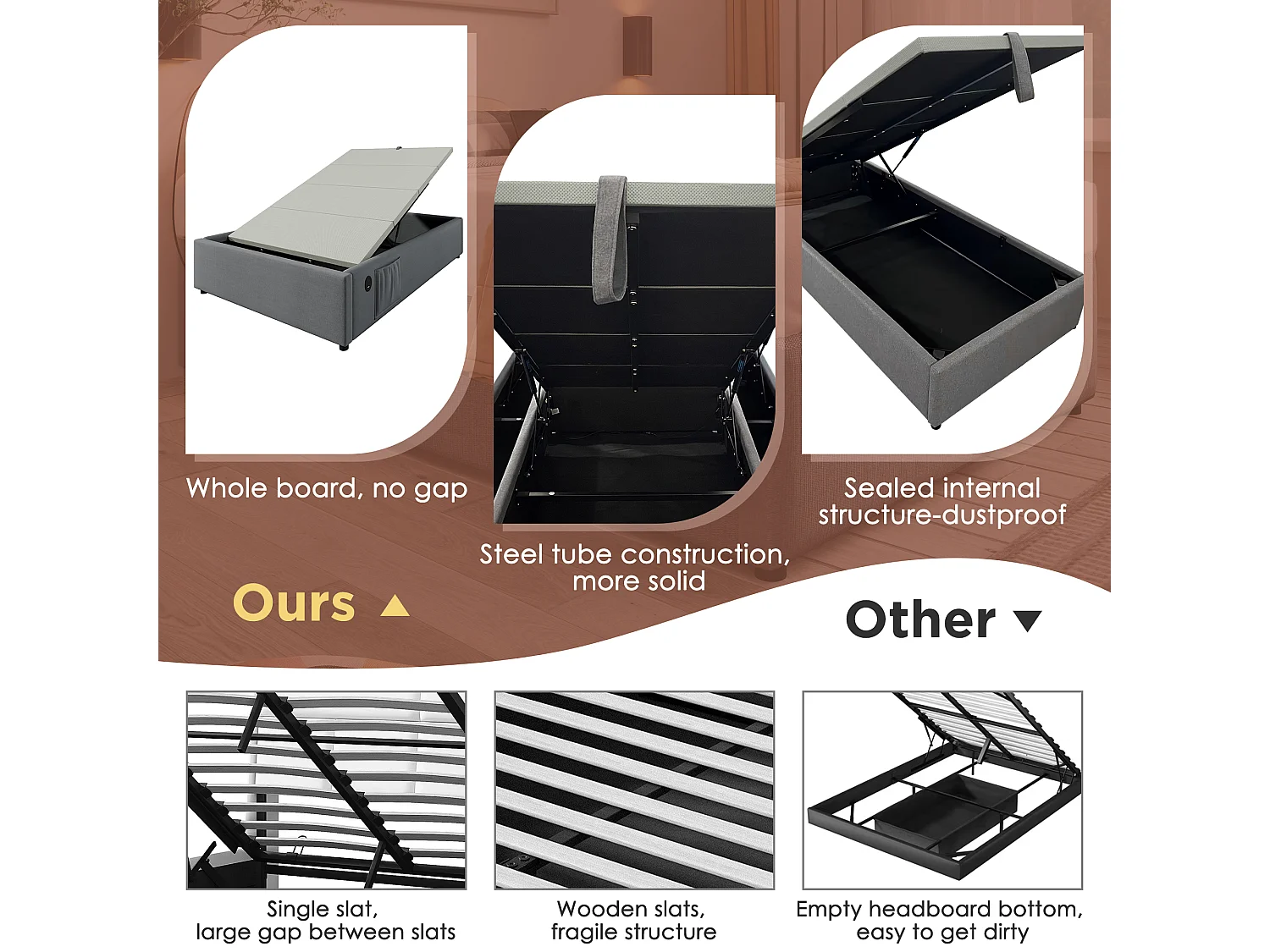 Whole board, no gap

Steel tube construction, more solid

Sealed internal structure-dustproof

Ours ▲

Other ▼

Single slat, large gap between slats

Wooden slats, fragile structure

Empty headboard bottom, easy to get dirty