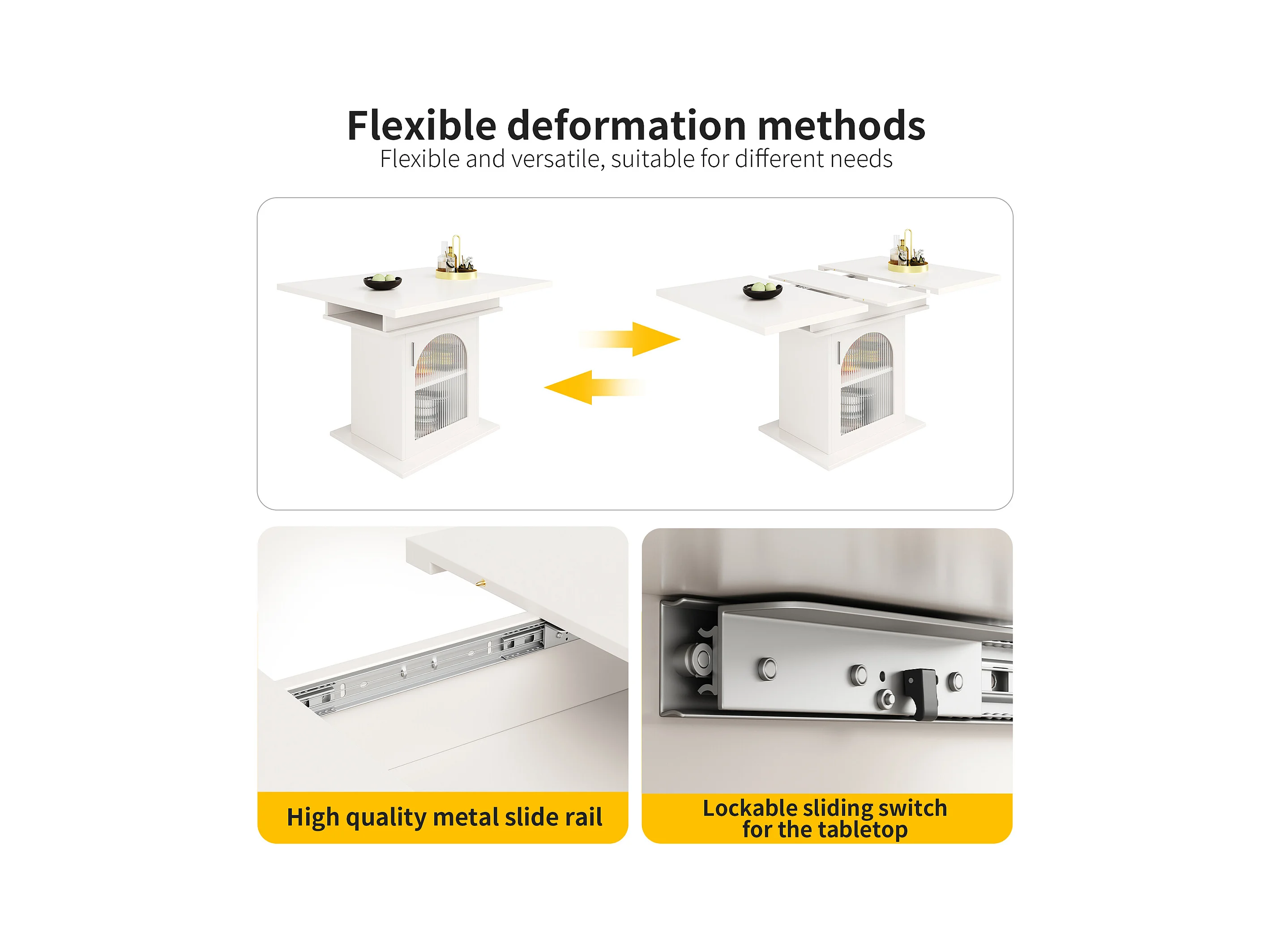 Flexible deformation methods
Flexible and versatile, suitable for different needs

High quality metal slide rail

Lockable sliding switch for the tabletop