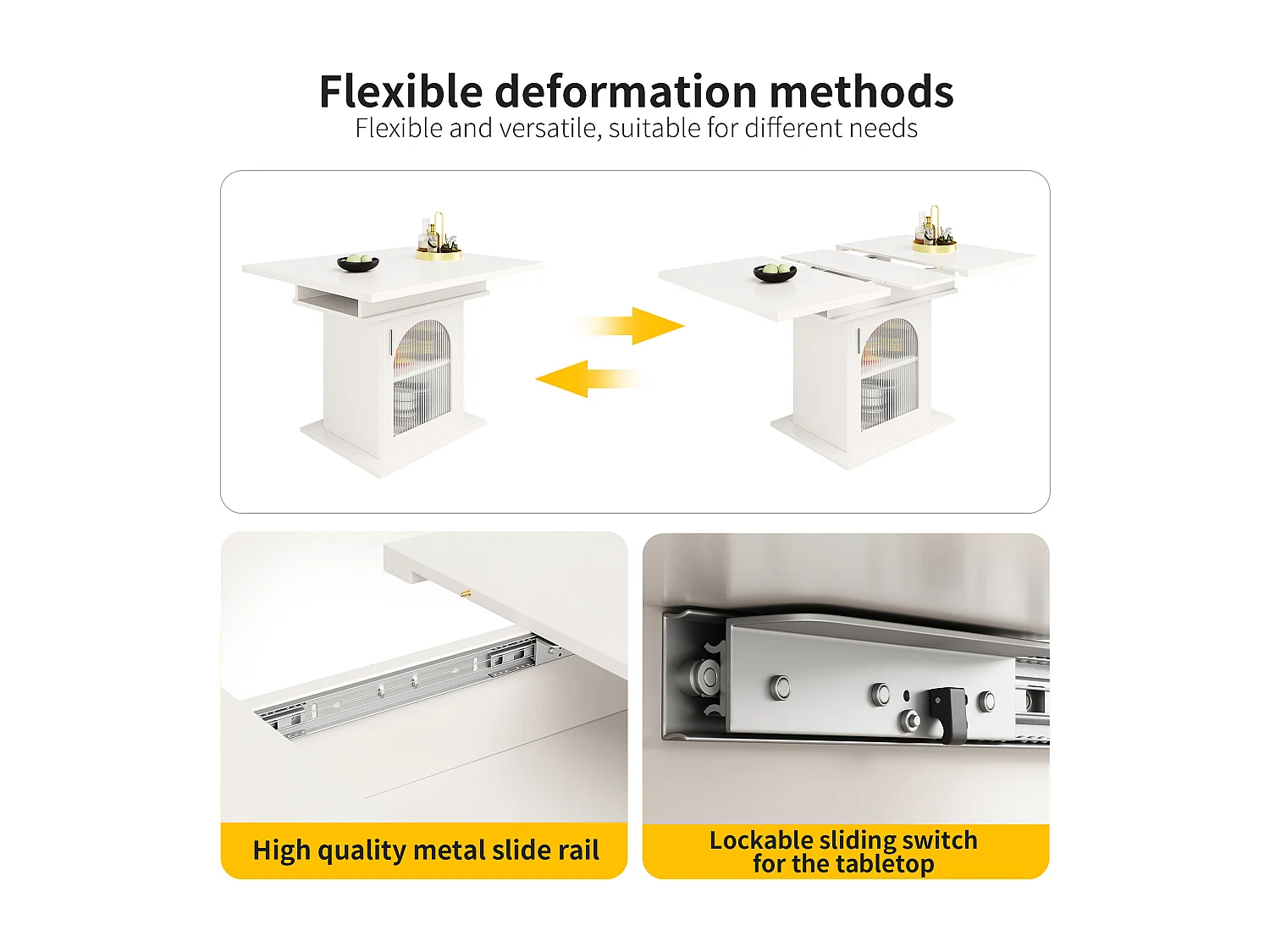 Flexible deformation methods
Flexible and versatile, suitable for different needs

High quality metal slide rail

Lockable sliding switch for the tabletop