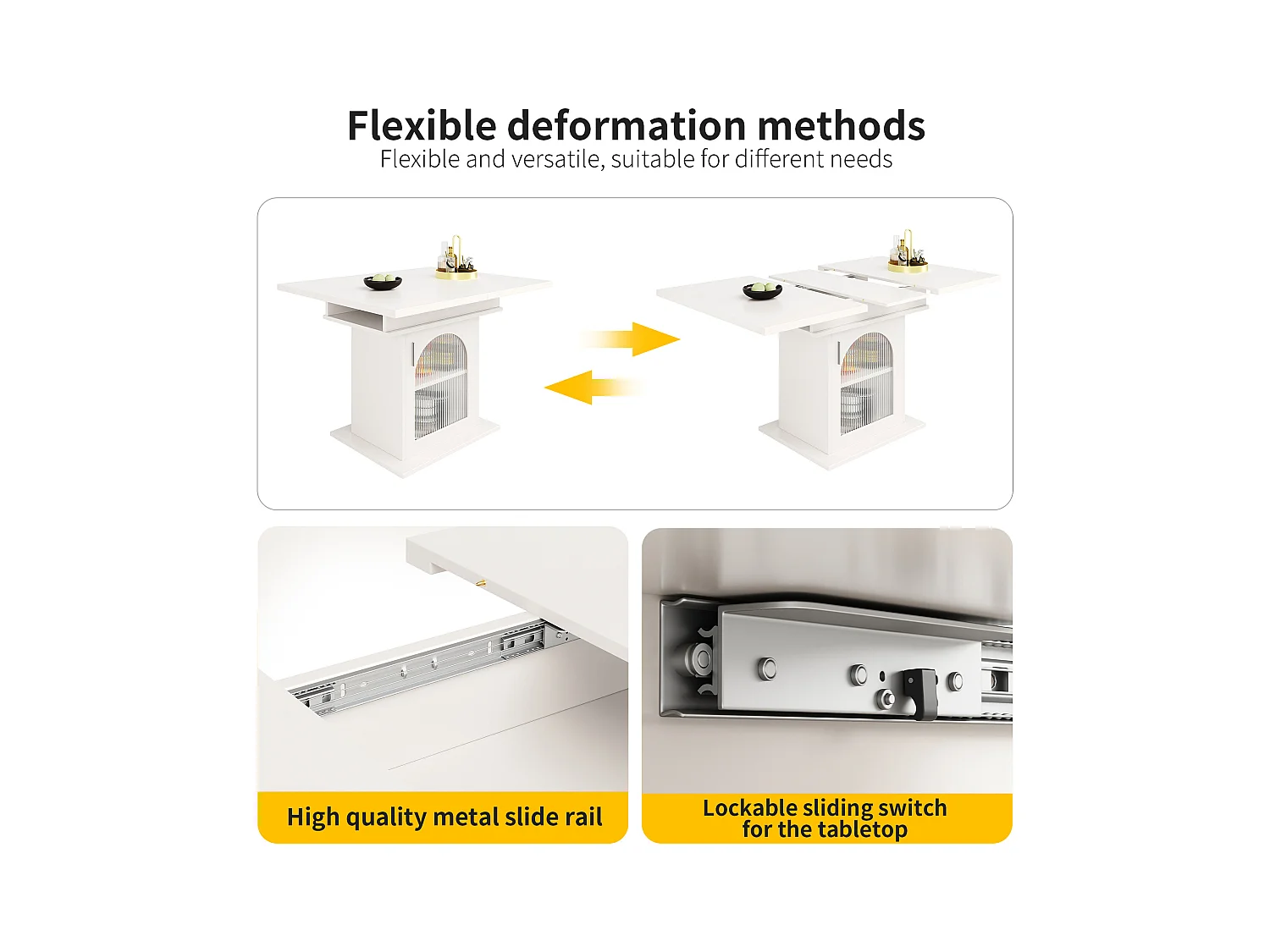 Flexible deformation methods
Flexible and versatile, suitable for different needs

High quality metal slide rail

Lockable sliding switch for the tabletop