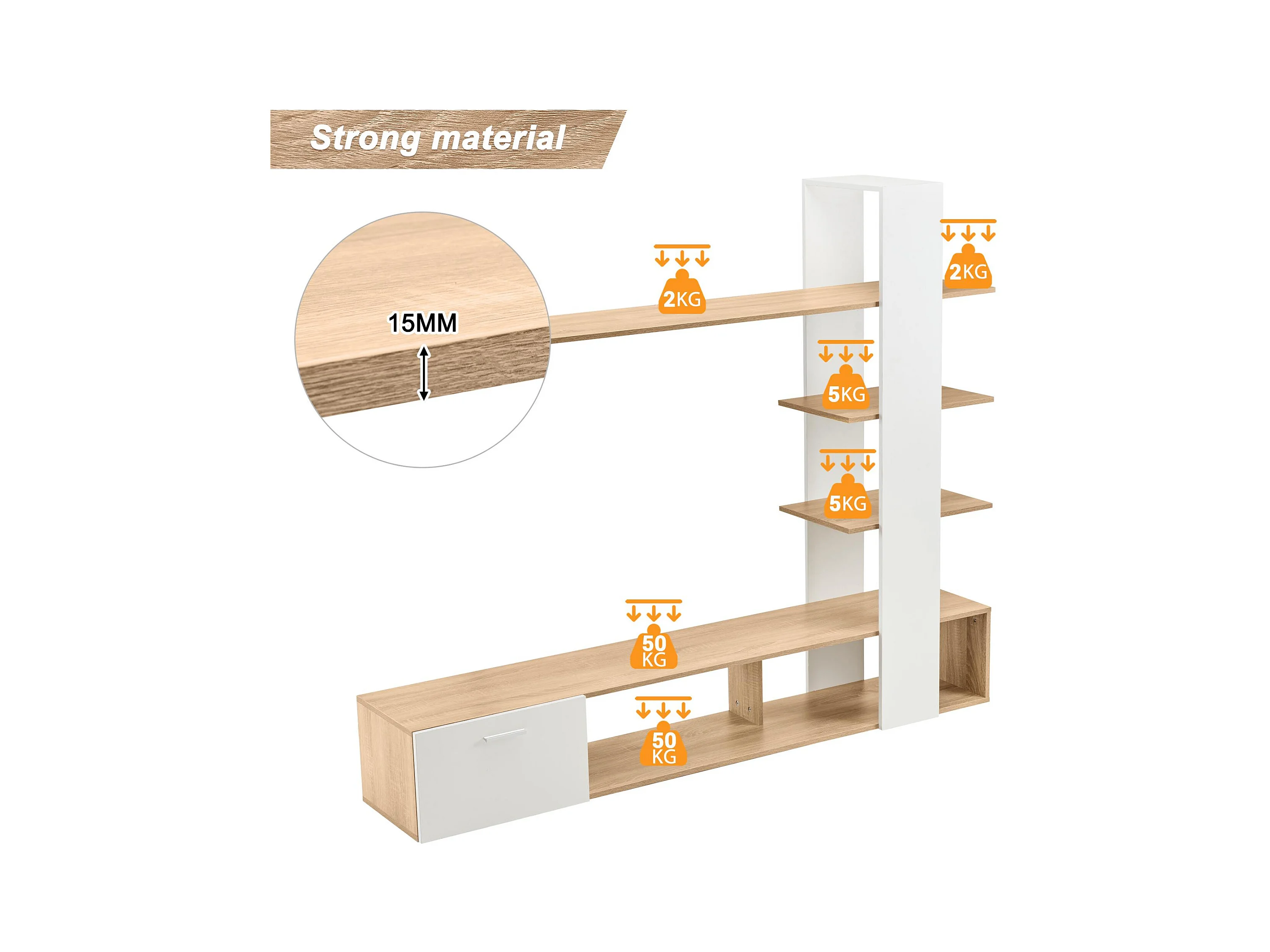 Strong material

15MM

2KG

2KG

5KG

5KG

50 KG

50 KG