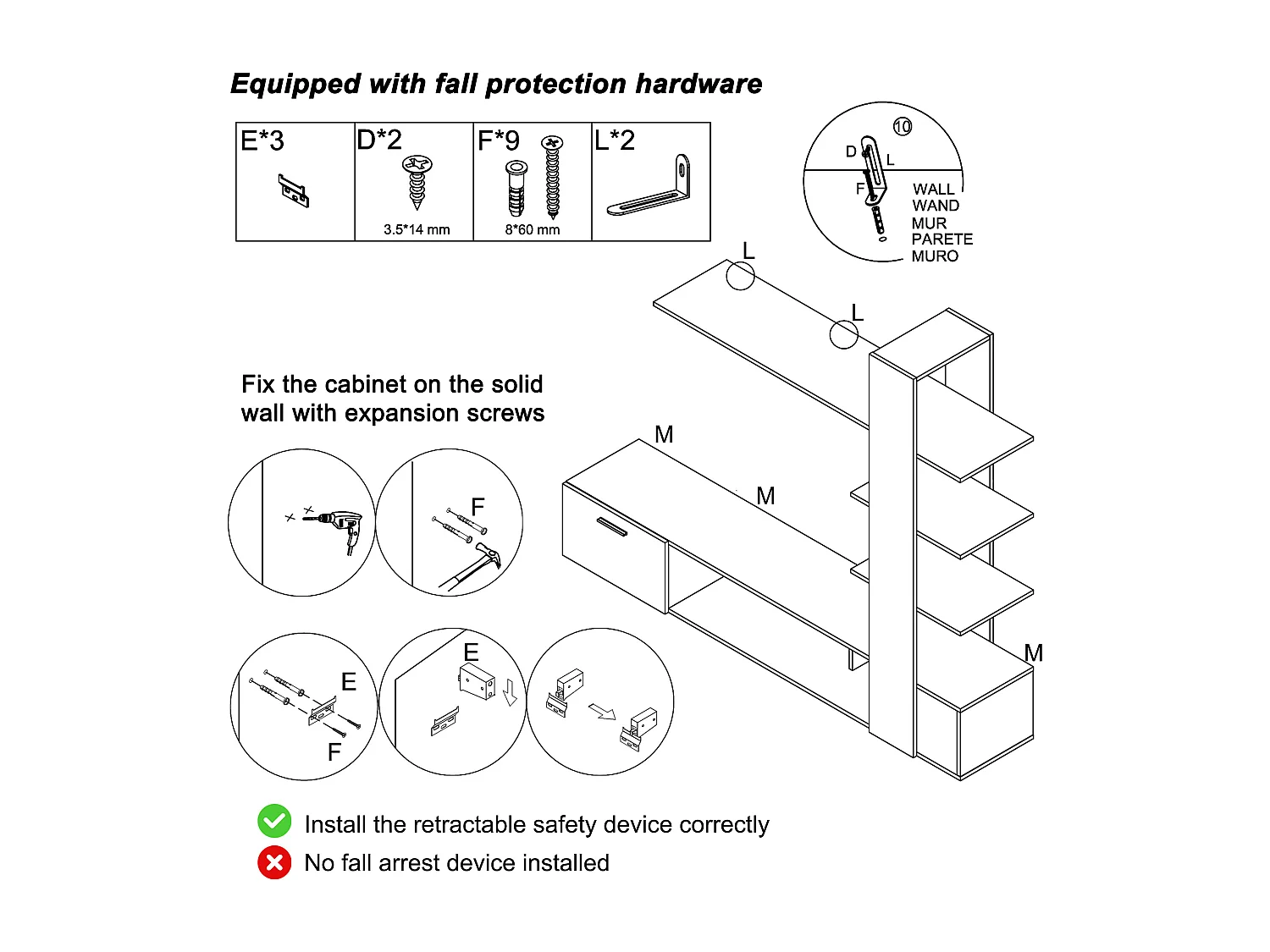 Equipped with fall protection hardware

| E*3 | D*2 | F*9 | L*2 |
|---|---|---|---|
| | 3.5*14 mm | 8*60 mm | |

10
D
L
F
WALL
WAND
MUR
PARETE
MURO

L
L

Fix the cabinet on the solid wall with expansion screws

M
M
M

F

E
F

E

Install the retractable safety device correctly
No fall arrest device installed