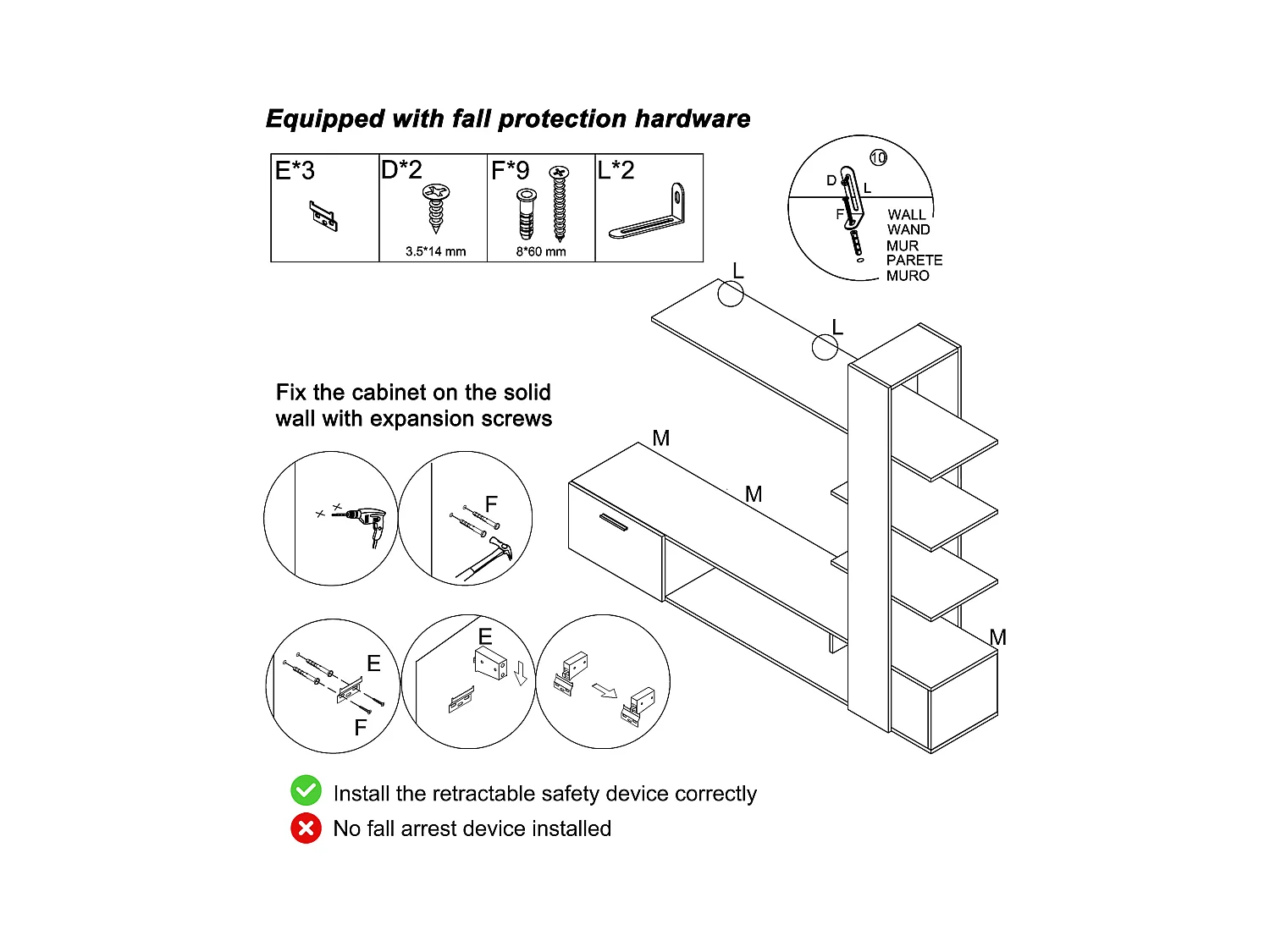 Equipped with fall protection hardware

| E*3 | D*2 | F*9 | L*2 |
|---|---|---|---|
| | 3.5*14 mm | 8*60 mm | |

10
D
L
F
WALL
WAND
MUR
PARETE
MURO

L
L

Fix the cabinet on the solid wall with expansion screws

M
M
M

F
E
F
E

Install the retractable safety device correctly
No fall arrest device installed