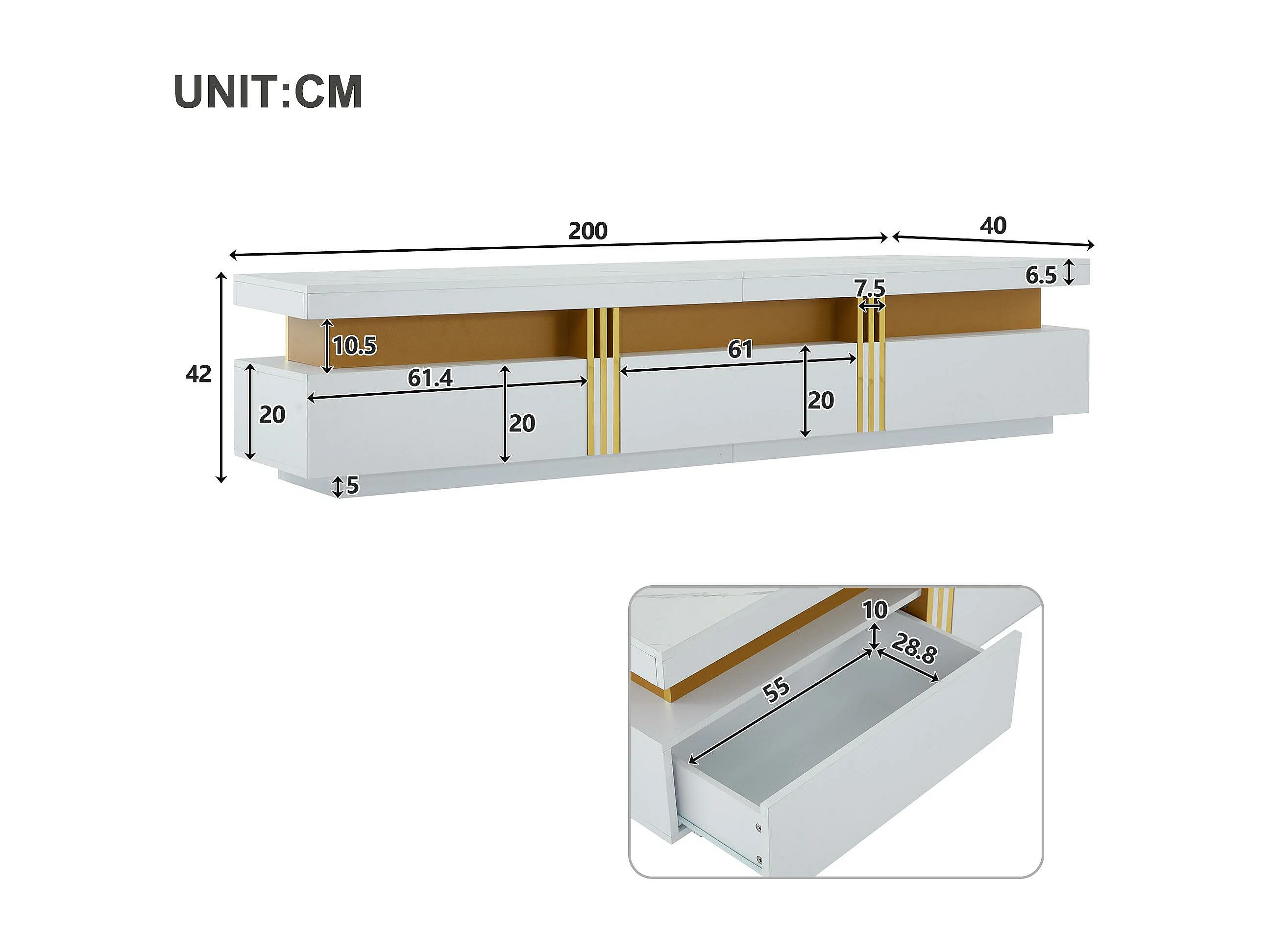 UNIT:CM

200

40

6.5

7.5

42

10.5

61

61.4

20

20

20

5

10

28.8

55