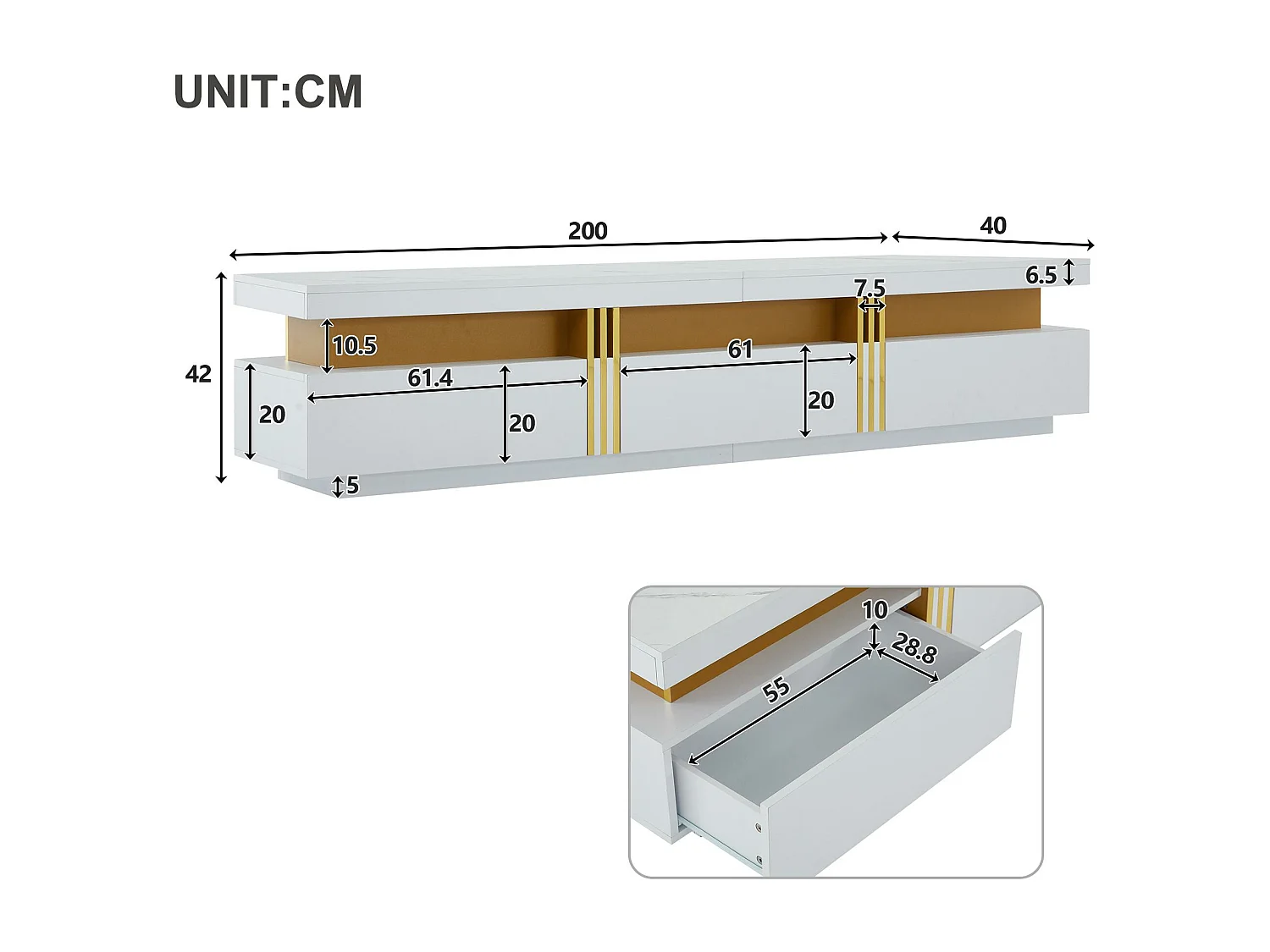 UNIT:CM

200
40
6.5
7.5
42
10.5
61
61.4
20
20
20
5

10
28.8
55