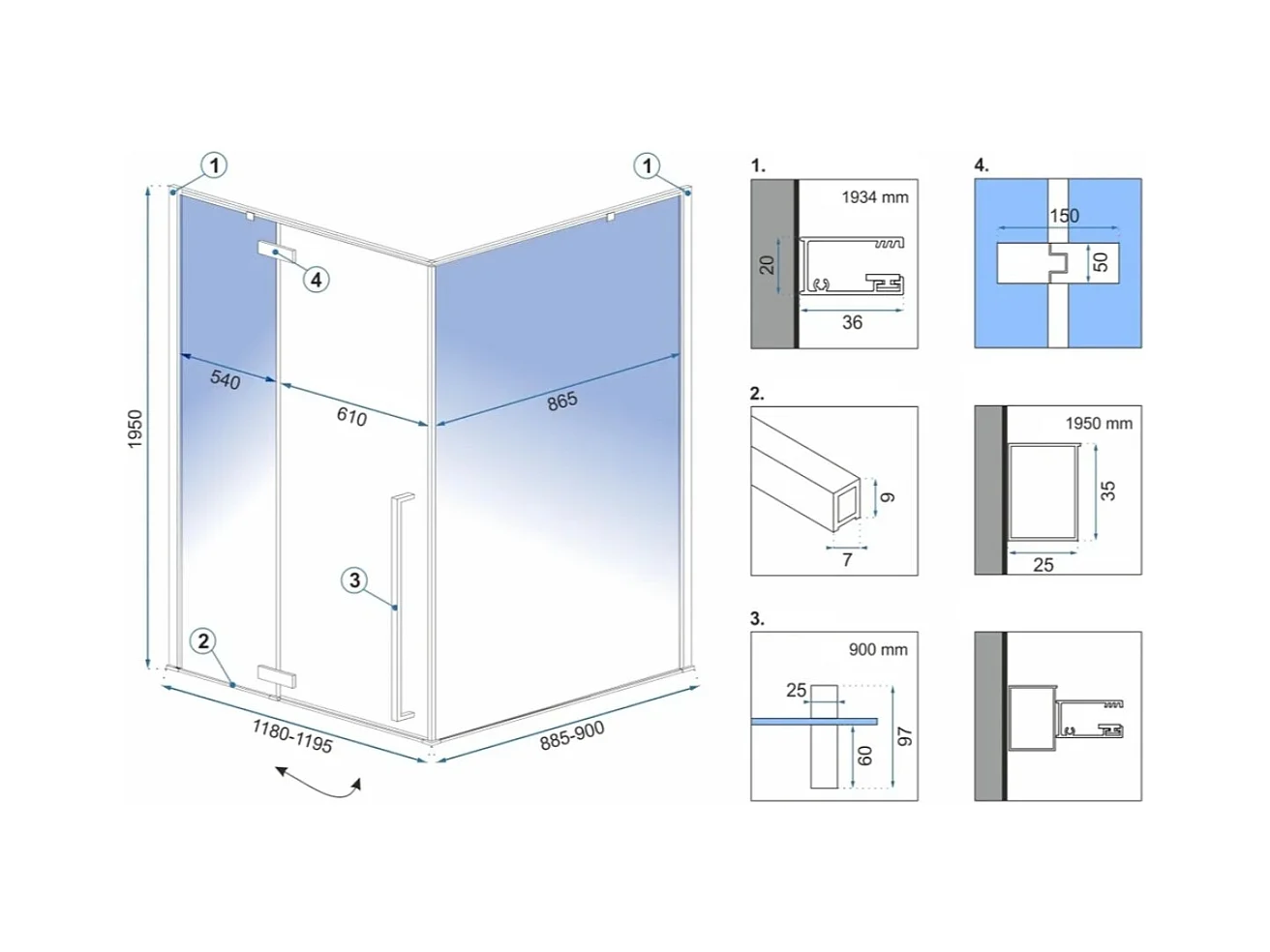 1
1
4
1950
540
610
865
3
2
1180-1195
885-900

1.
1934 mm
20
36

4.
150
50

2.
9
7

1950 mm
35
25

3.
900 mm
25
60
97