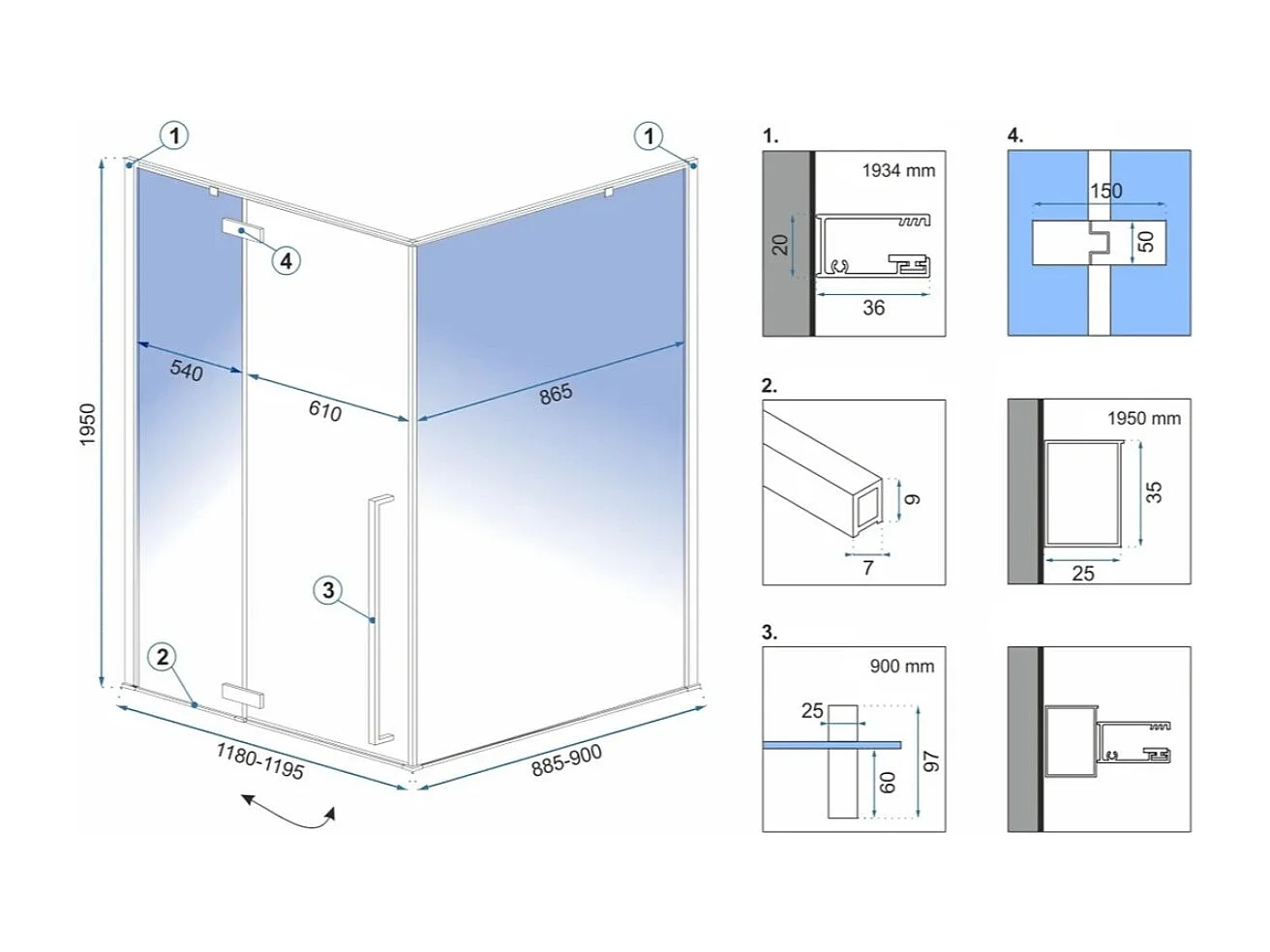 1
1
4
1950
540
610
865
3
2
1180-1195
885-900

1.
1934 mm
20
36

4.
150
50

2.
9
7

1950 mm
35
25

3.
900 mm
25
60
97