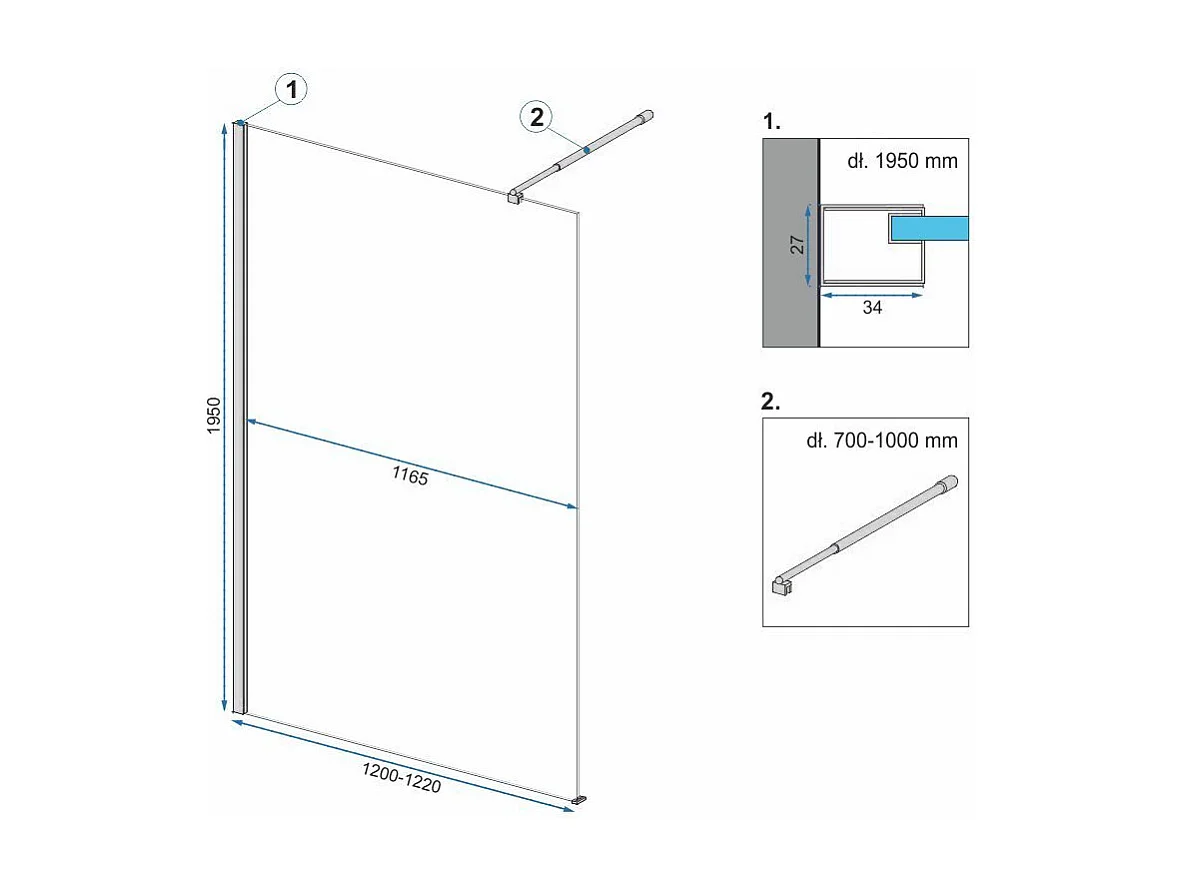 1

2

1950

1165

1200-1220

1.

dł. 1950 mm

27

34

2.

dł. 700-1000 mm