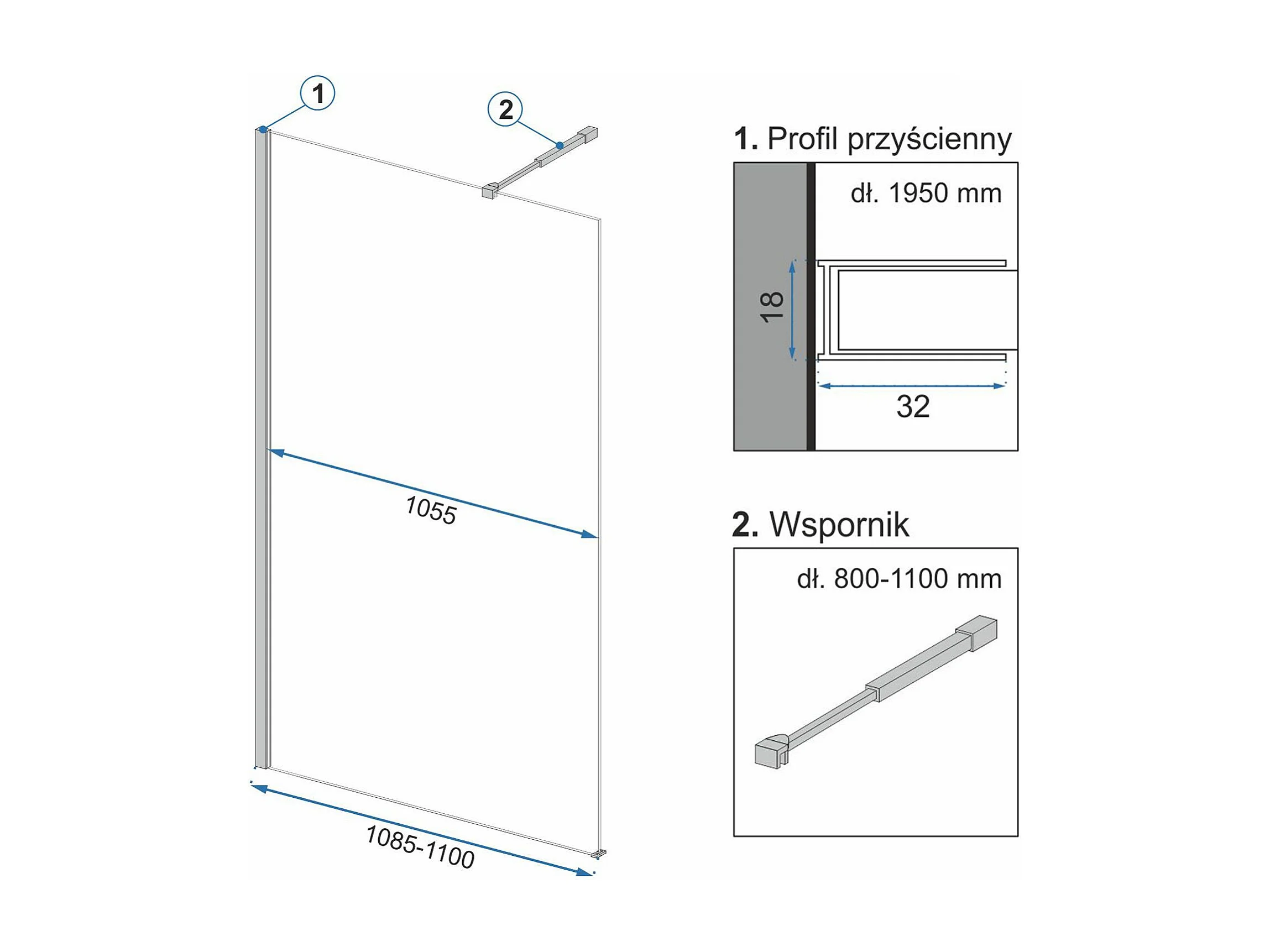 1

2

1055

1085-1100

1. Profil przyścienny

dł. 1950 mm

18

32

2. Wspornik

dł. 800-1100 mm