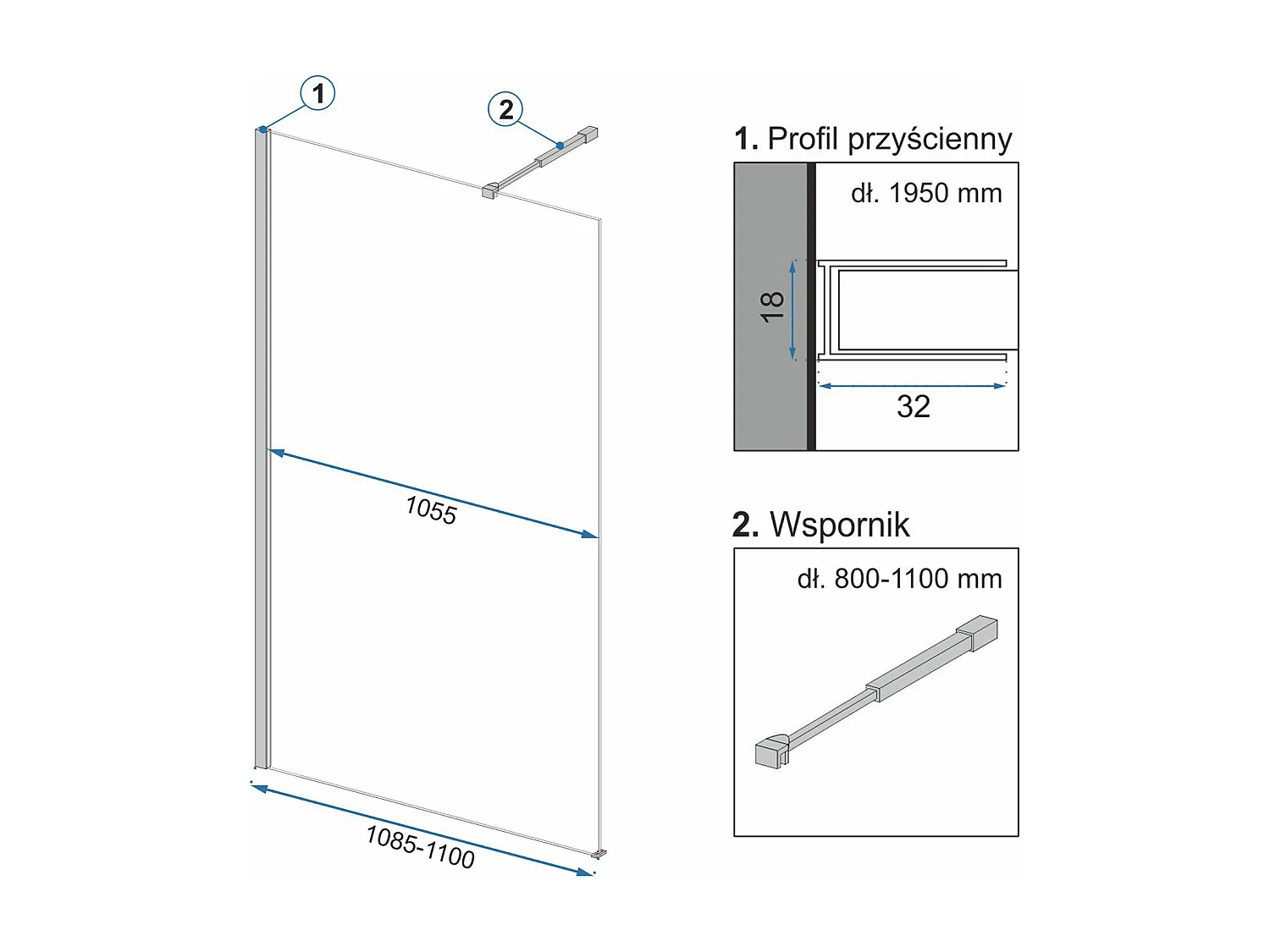 1

2

1055

1085-1100

1. Profil przyścienny

dł. 1950 mm

18

32

2. Wspornik

dł. 800-1100 mm