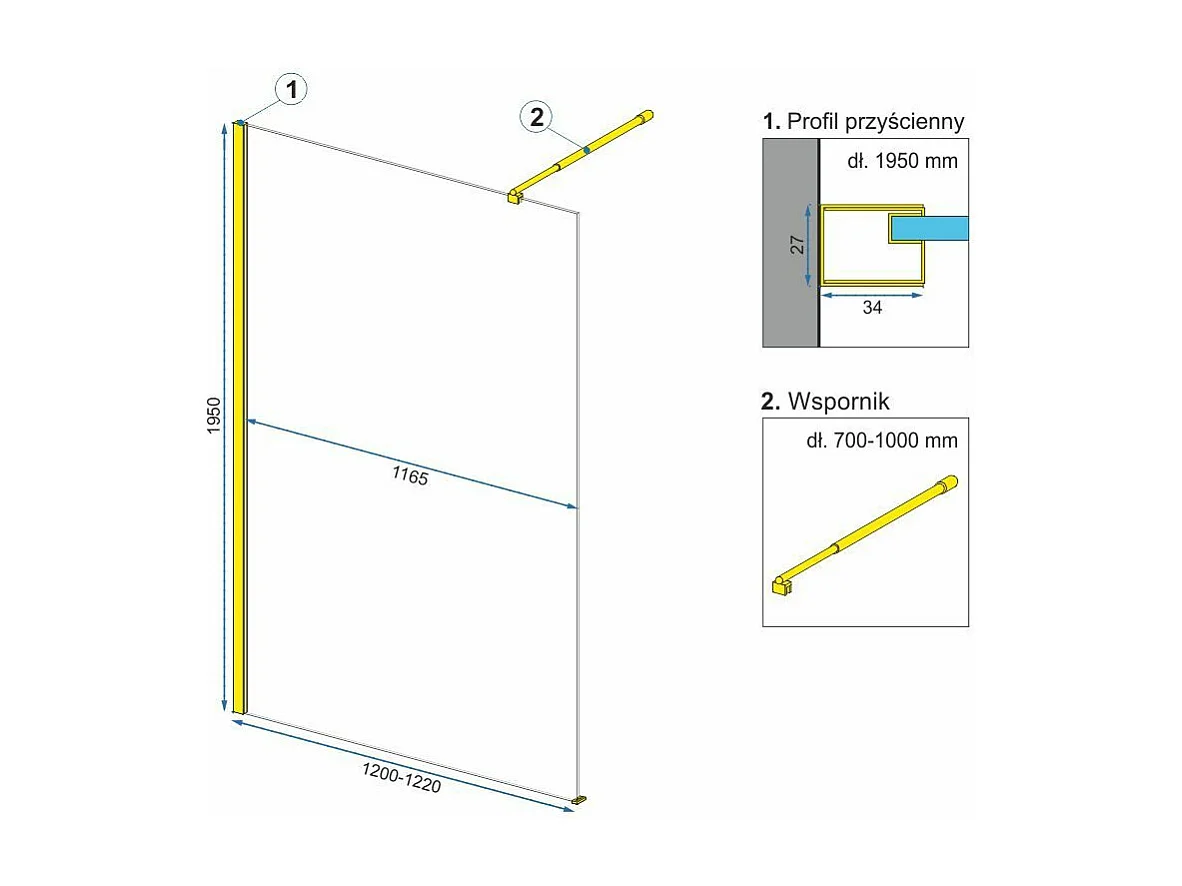 1

2

1950

1165

1200-1220

1. Profil przyścienny

dł. 1950 mm

27

34

2. Wspornik

dł. 700-1000 mm