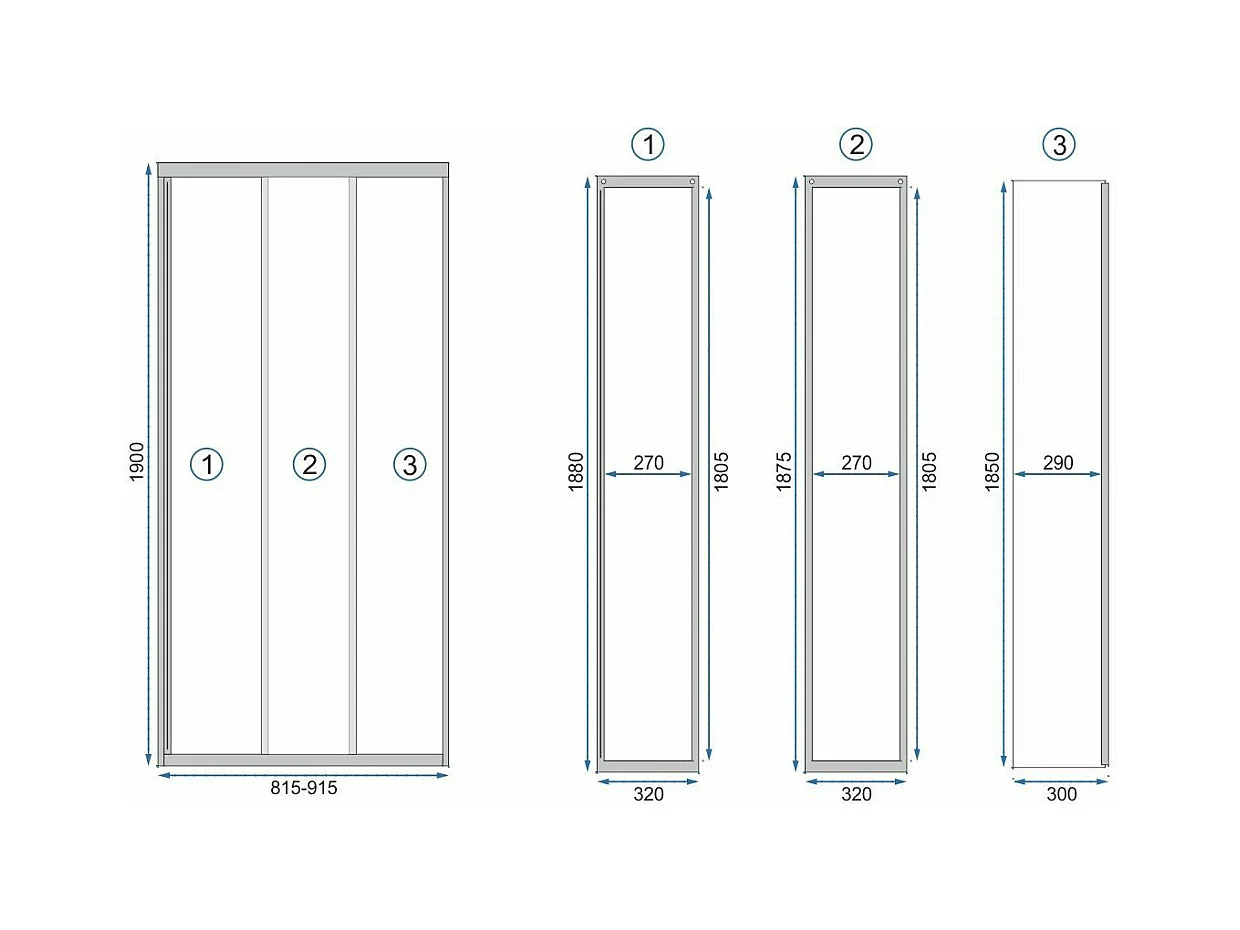 1900
1
2
3
815-915

1
1880
270
1805
320

2
1875
270
1805
320

3
1850
290
300