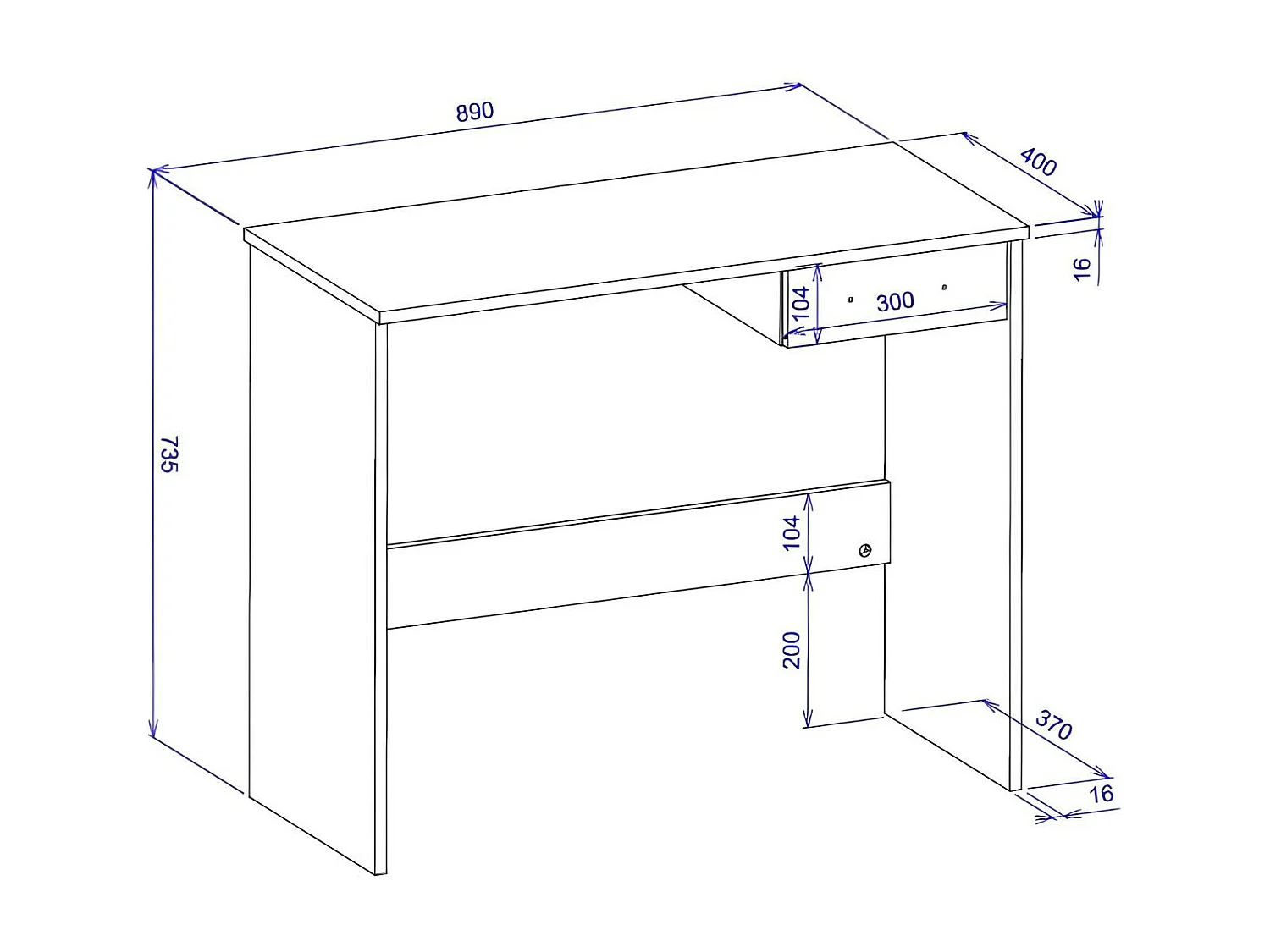 890
400
16
104
300
735
104
200
370
16