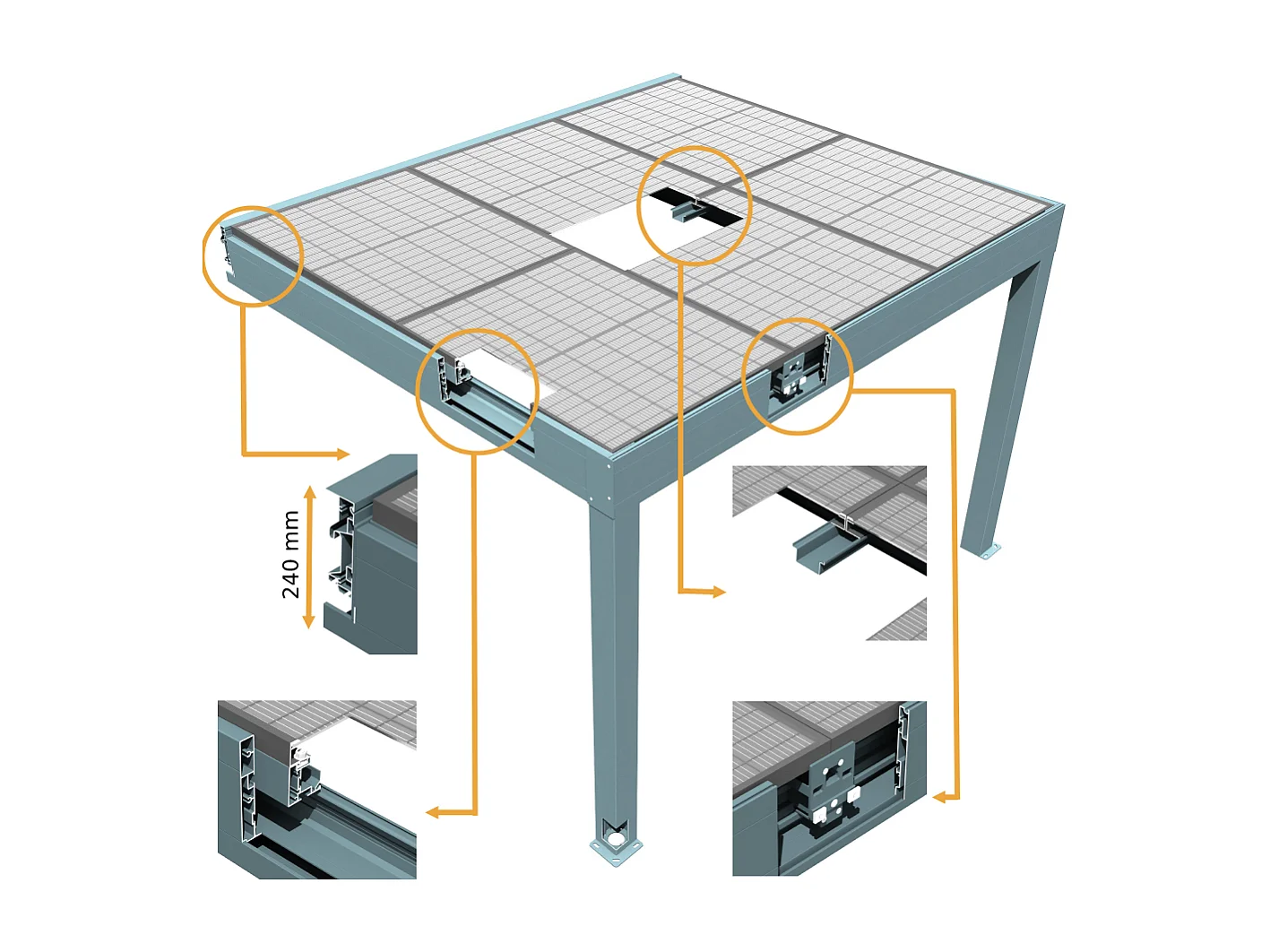 240 mm