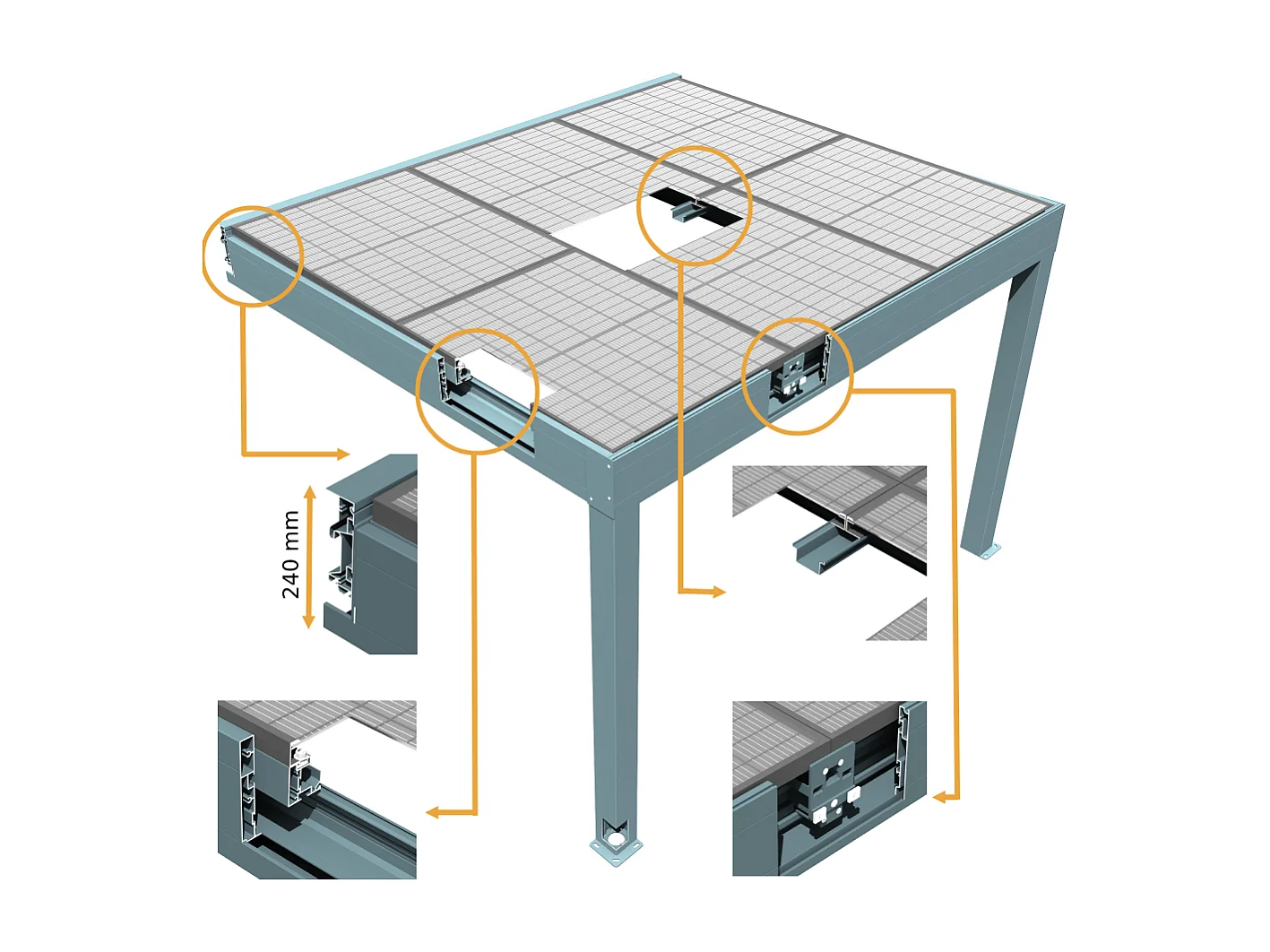 240 mm