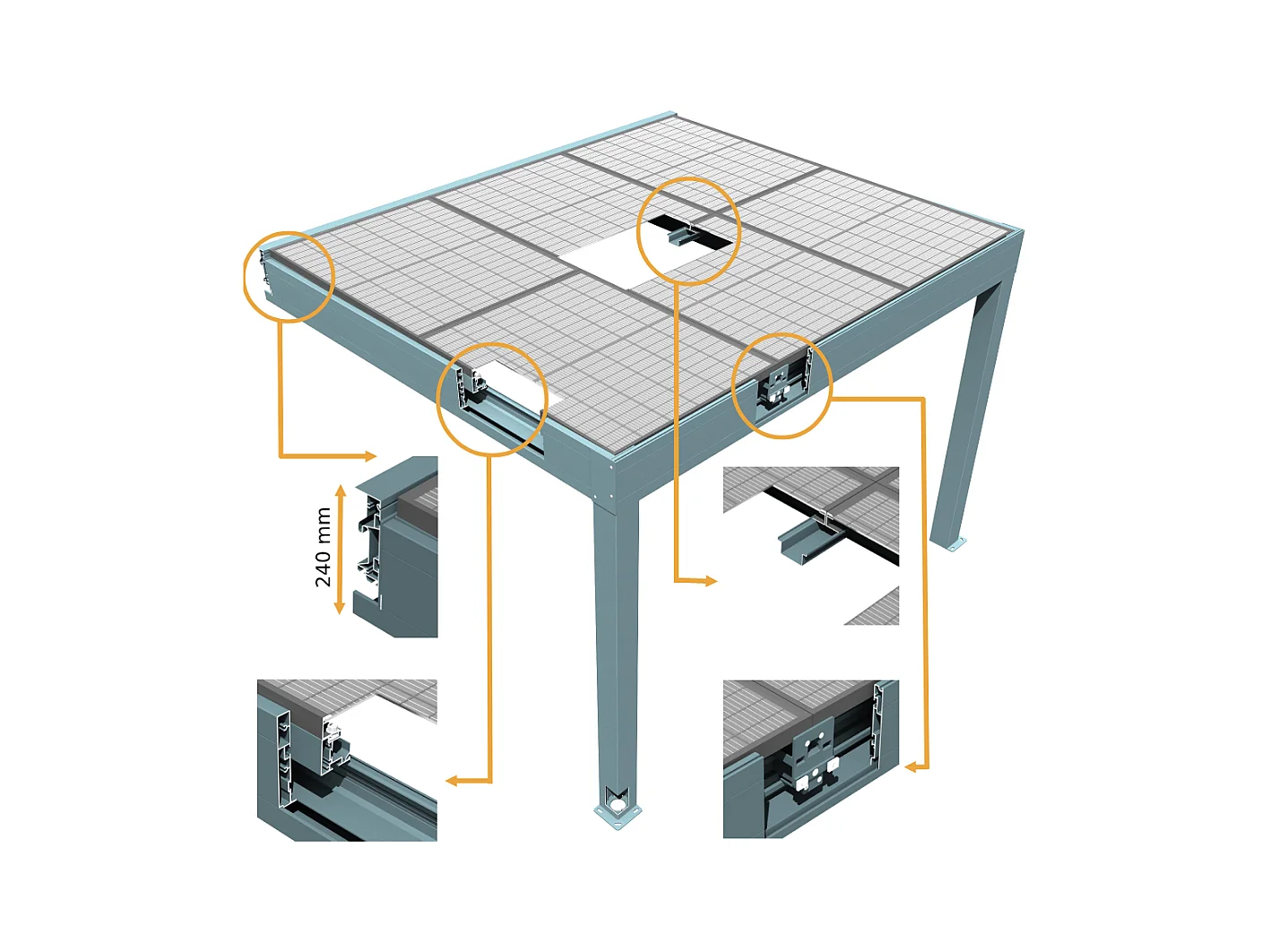 240 mm