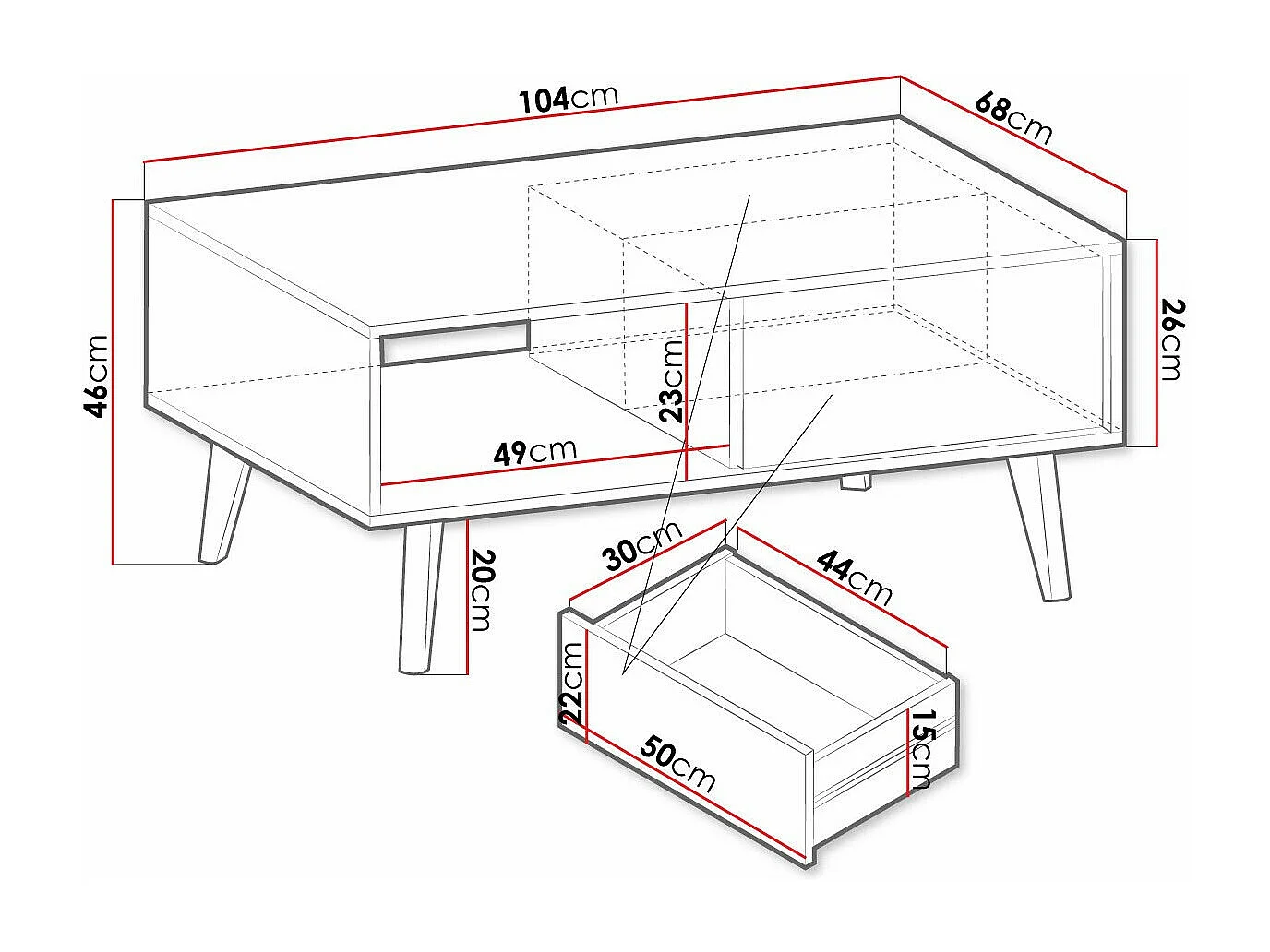 104cm
68cm
46cm
26cm
23cm
49cm
20cm
30cm
44cm
22cm
50cm
15cm