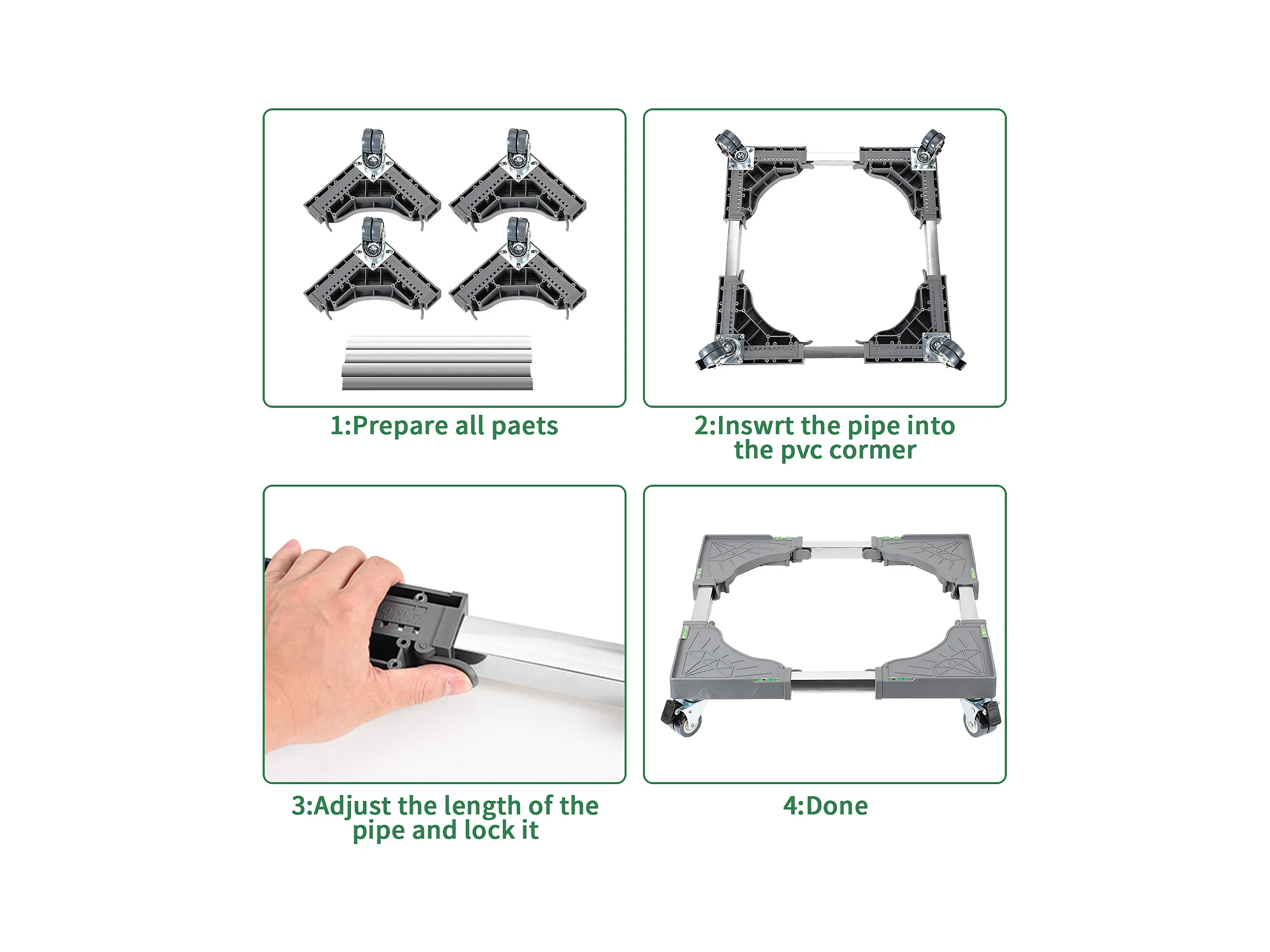 1:Prepare all paets

2:Inswrt the pipe into the pvc cormer

3:Adjust the length of the pipe and lock it

4:Done