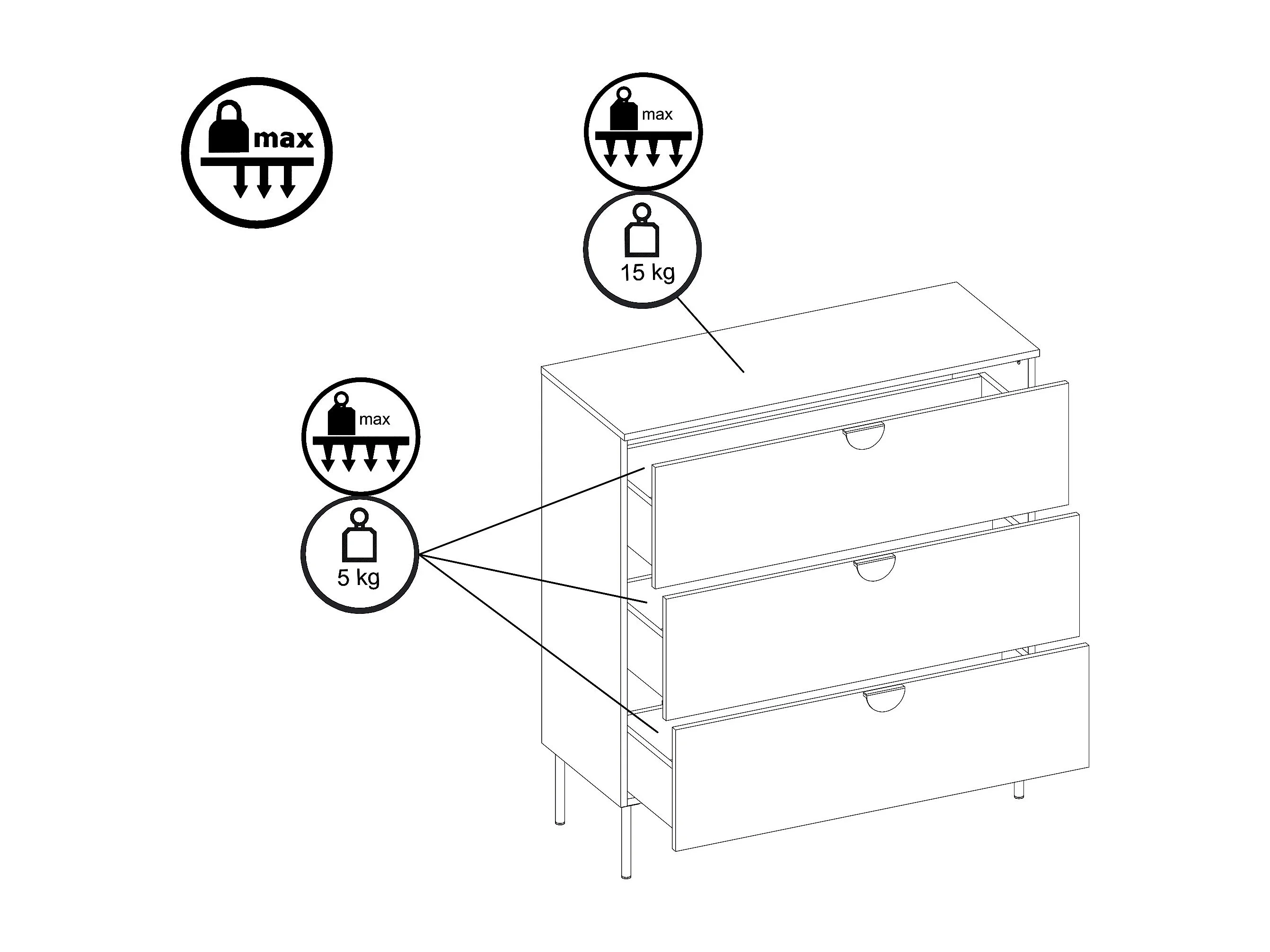 max

max

15 kg

max

5 kg