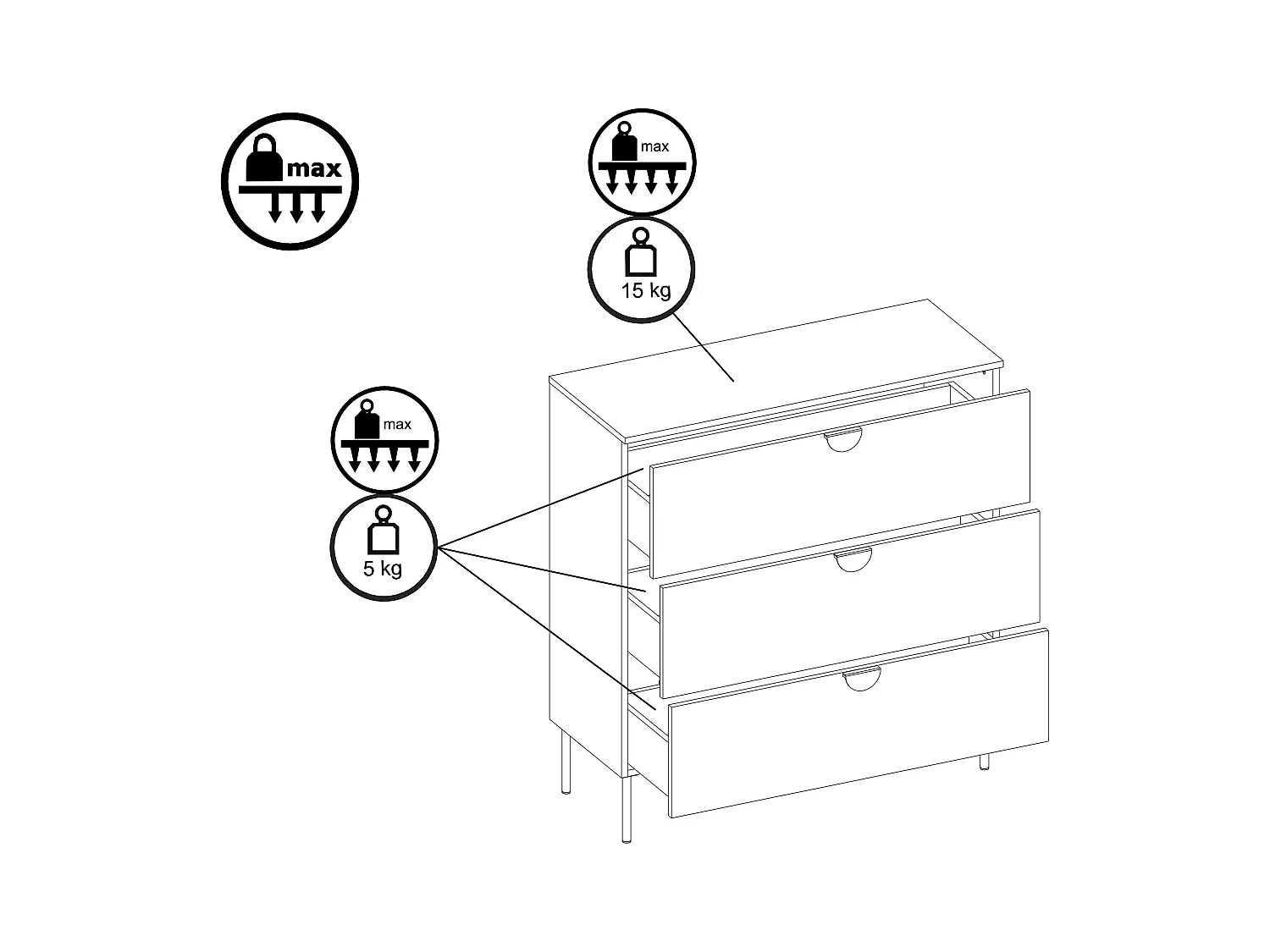 max

max

15 kg

max

5 kg