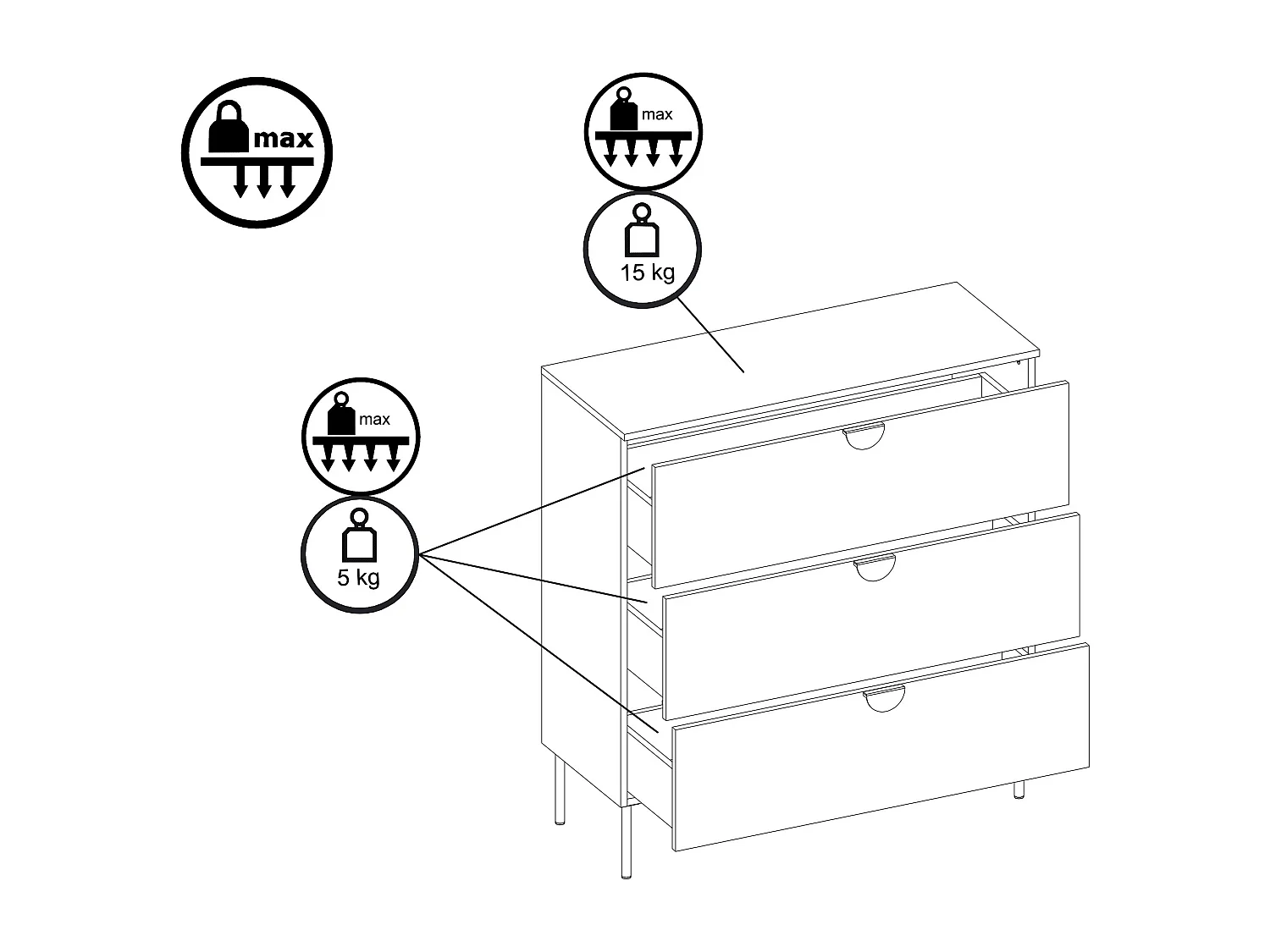 max

max

15 kg

max

5 kg