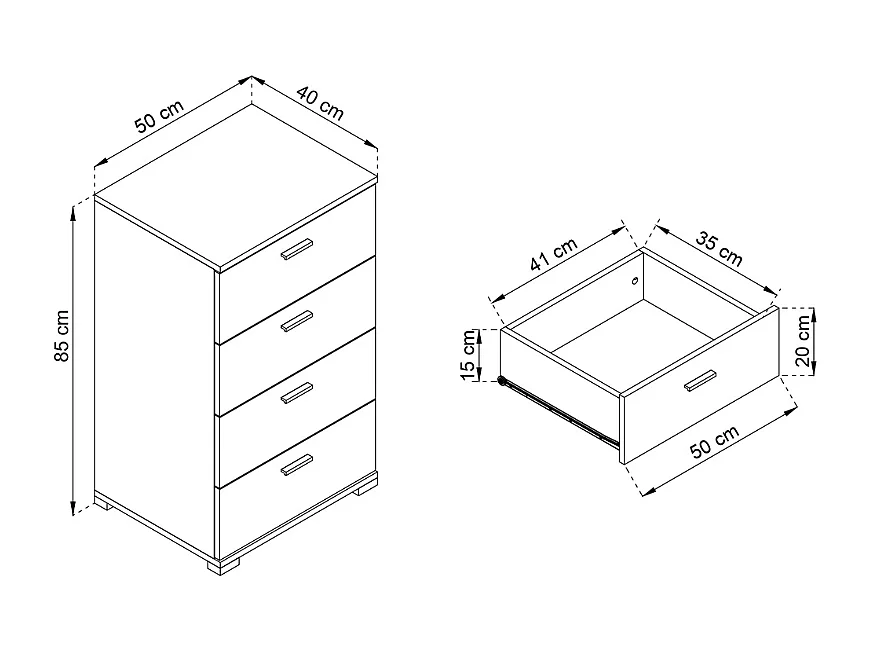 50 cm
40 cm
85 cm
41 cm
35 cm
15 cm
20 cm
50 cm