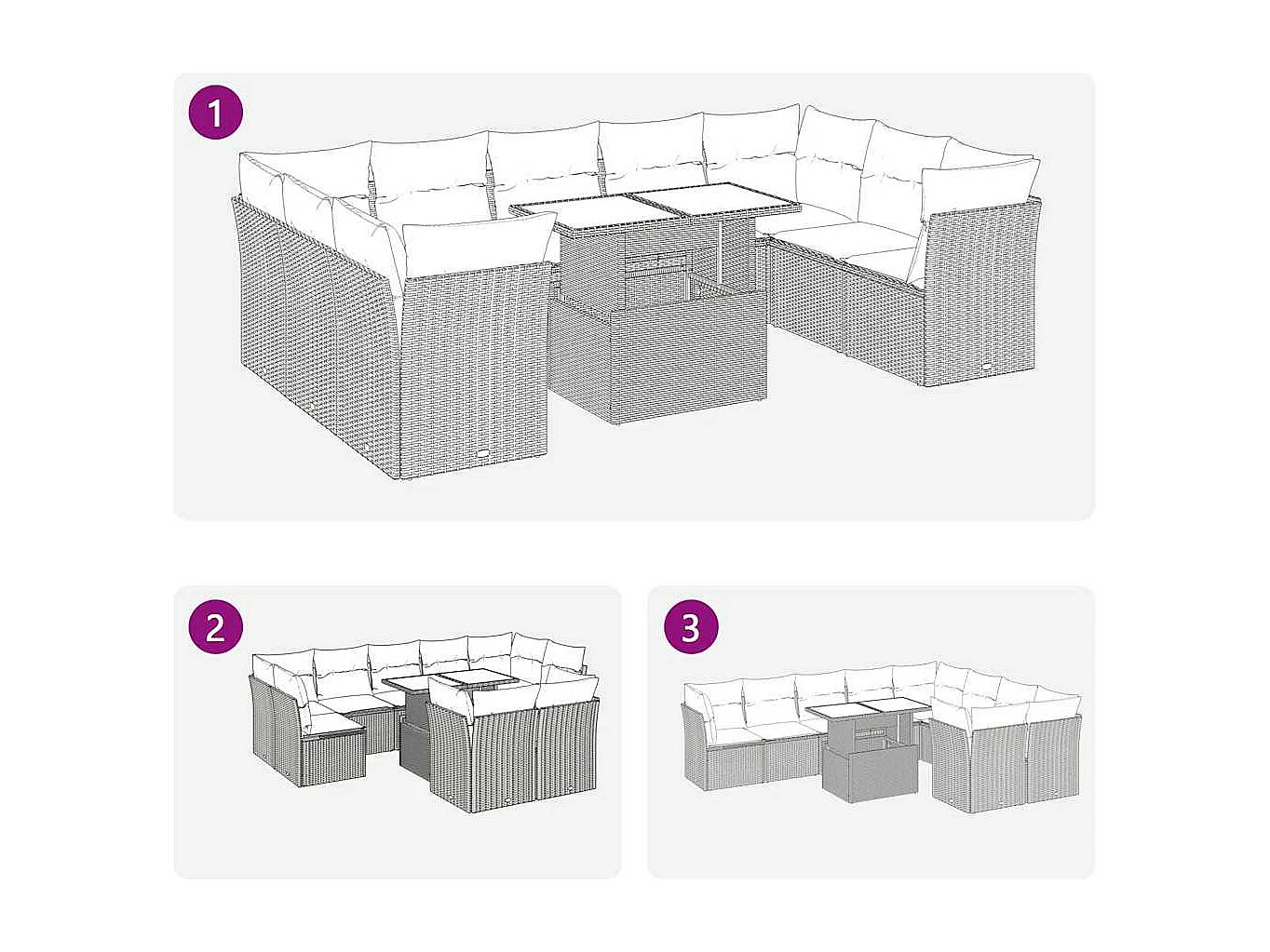 1

2

3