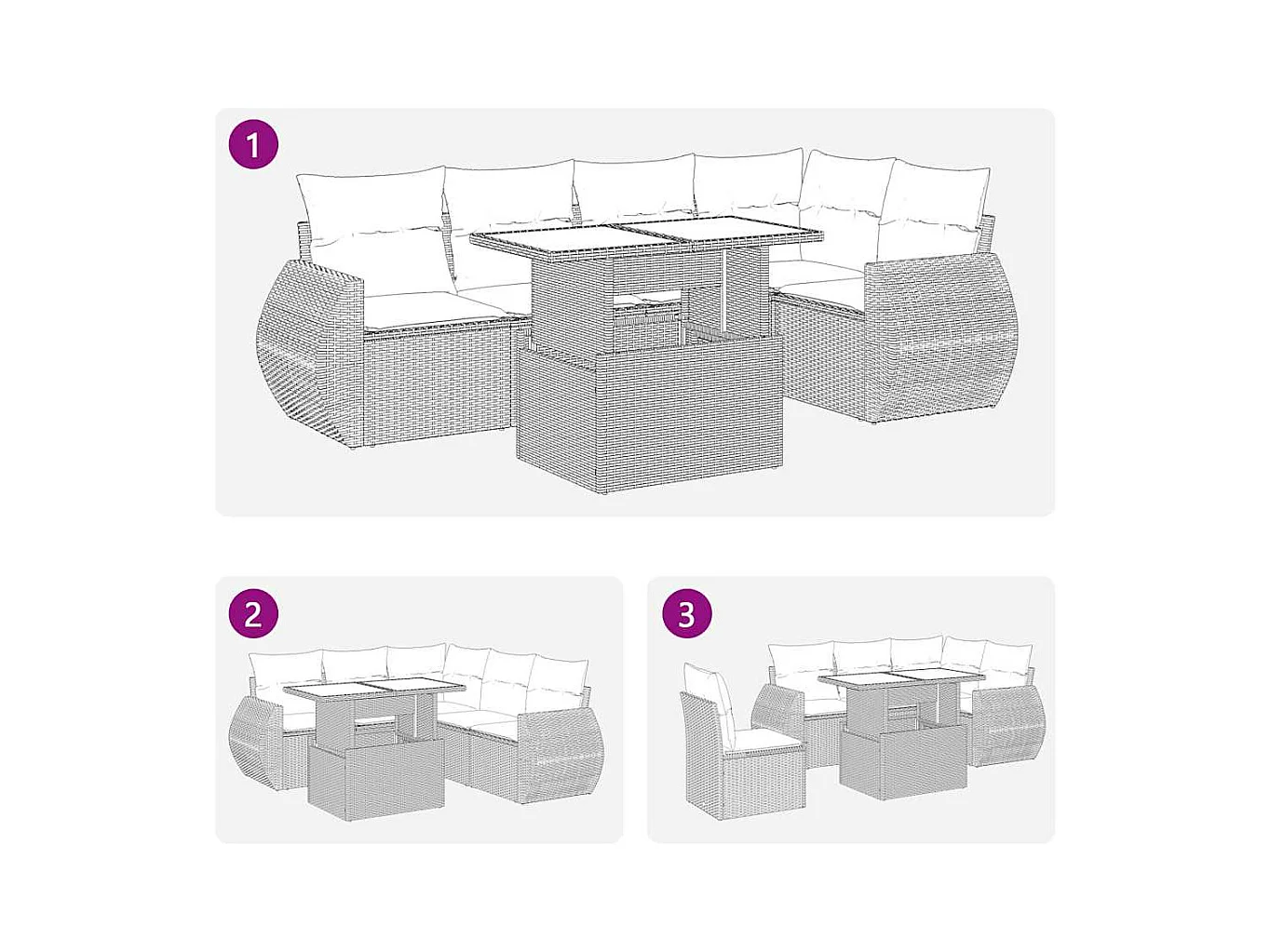 1

2

3