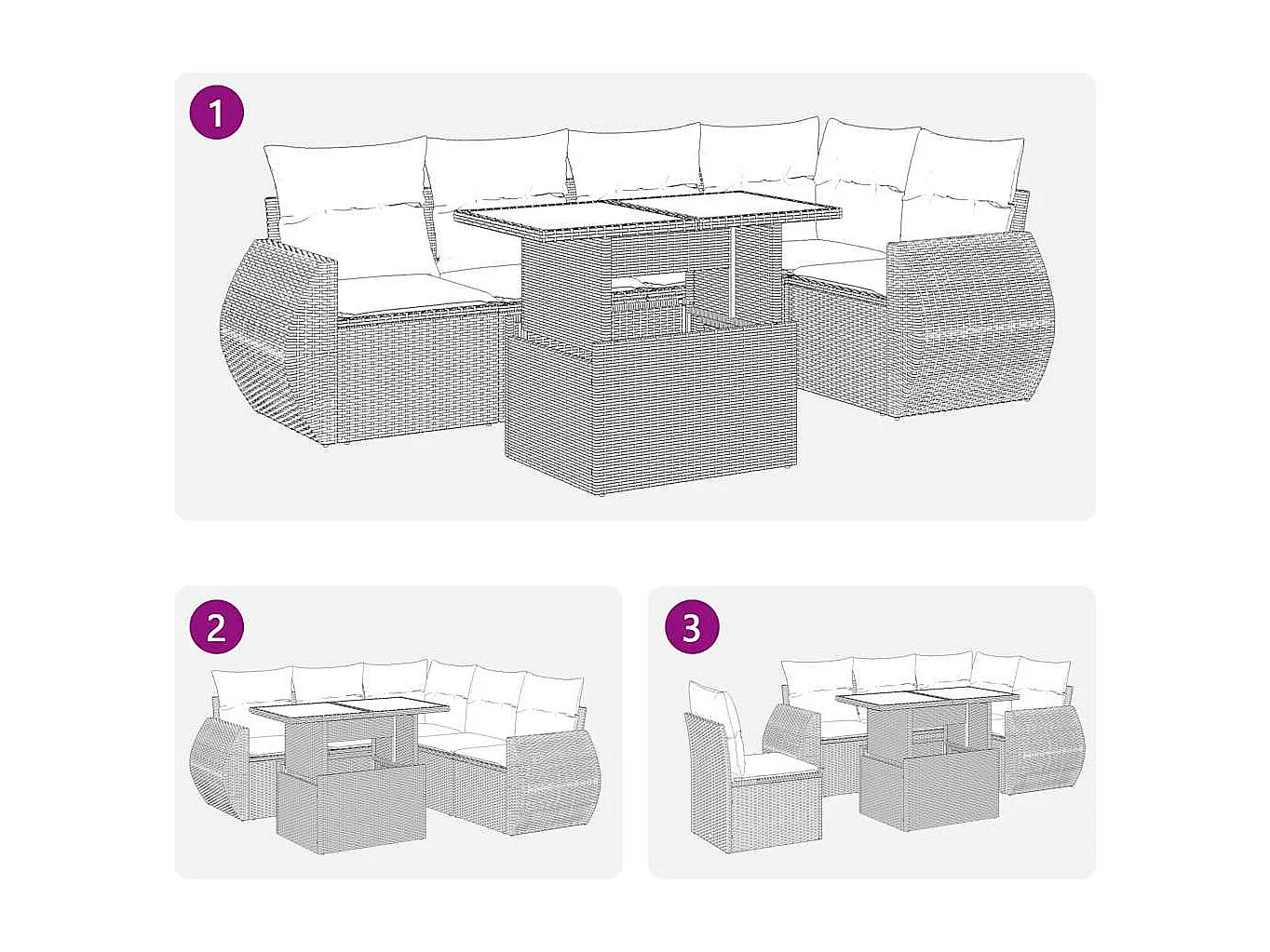 1

2

3