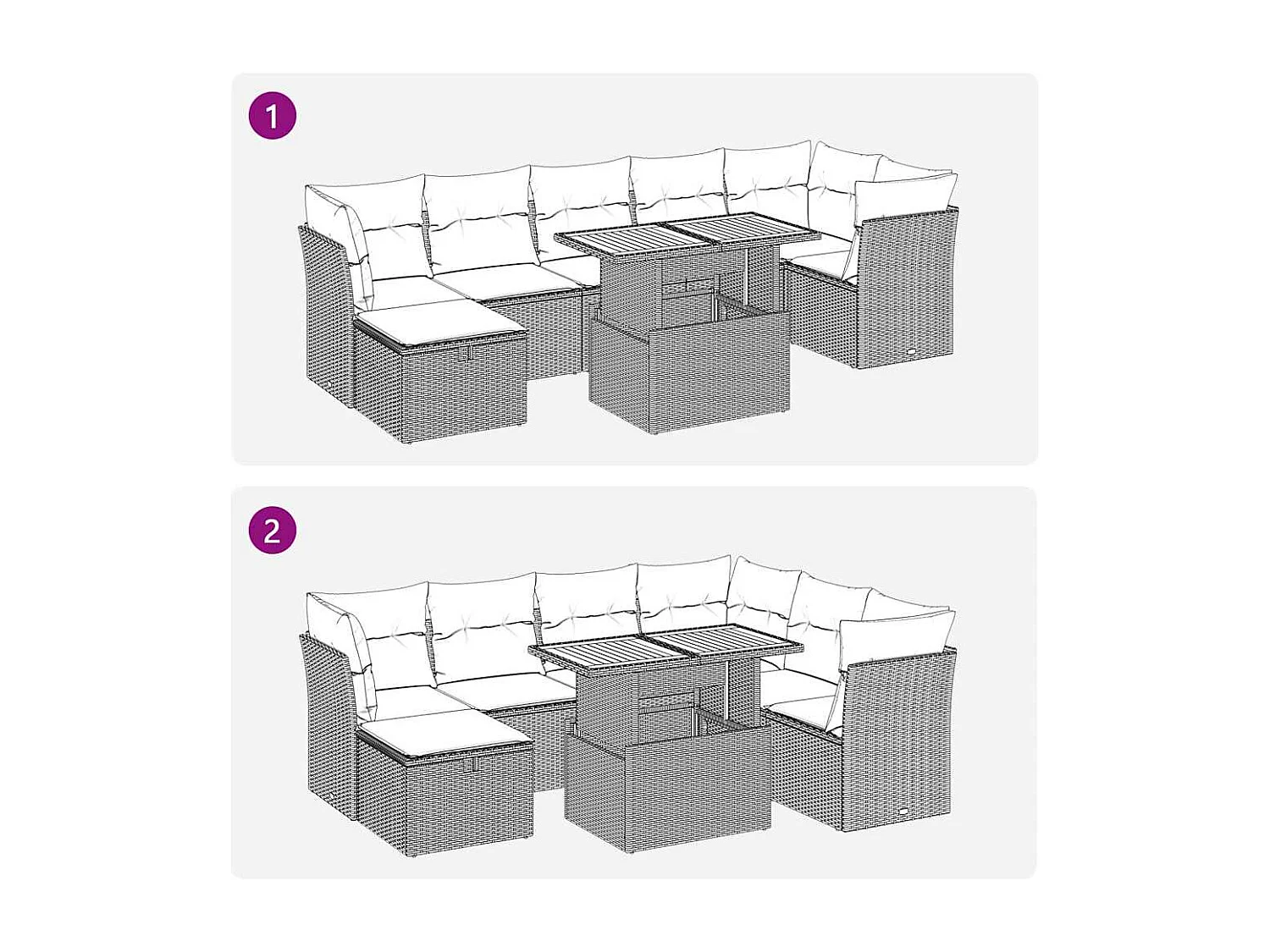 1

2