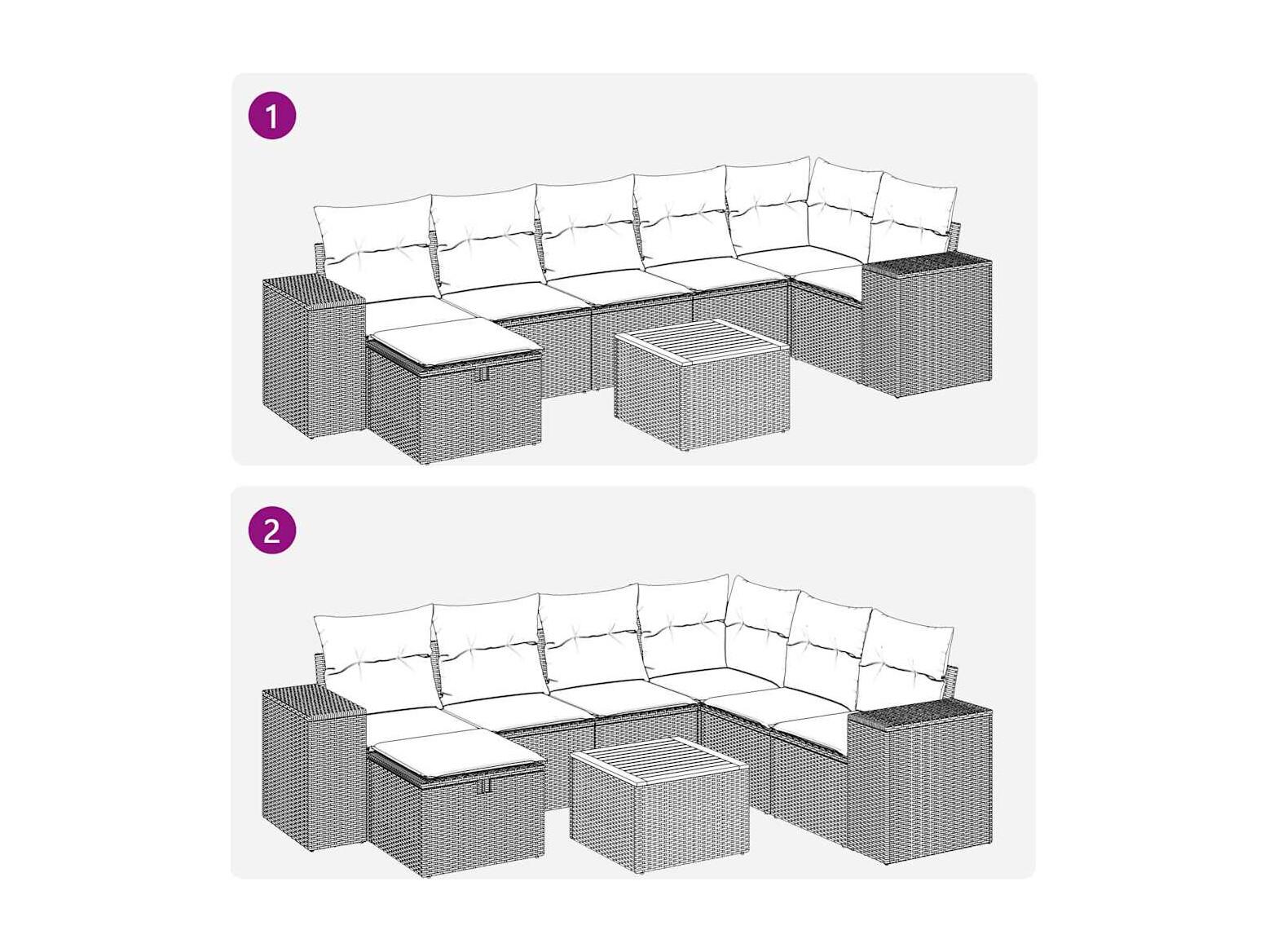 1

2