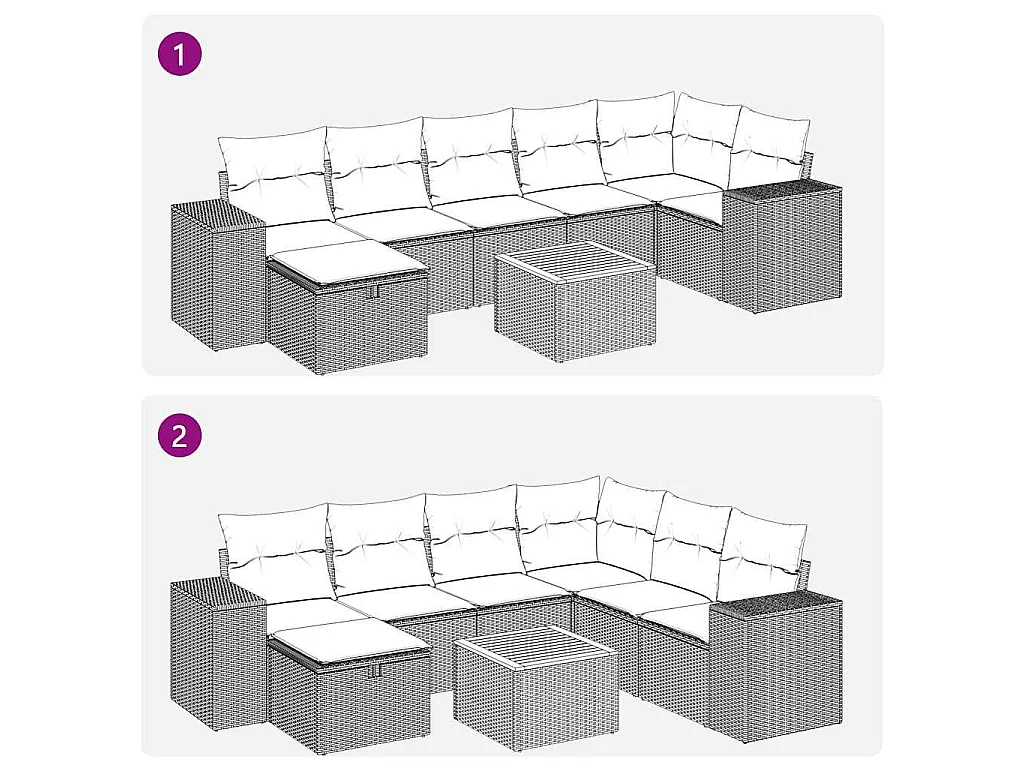 1

2