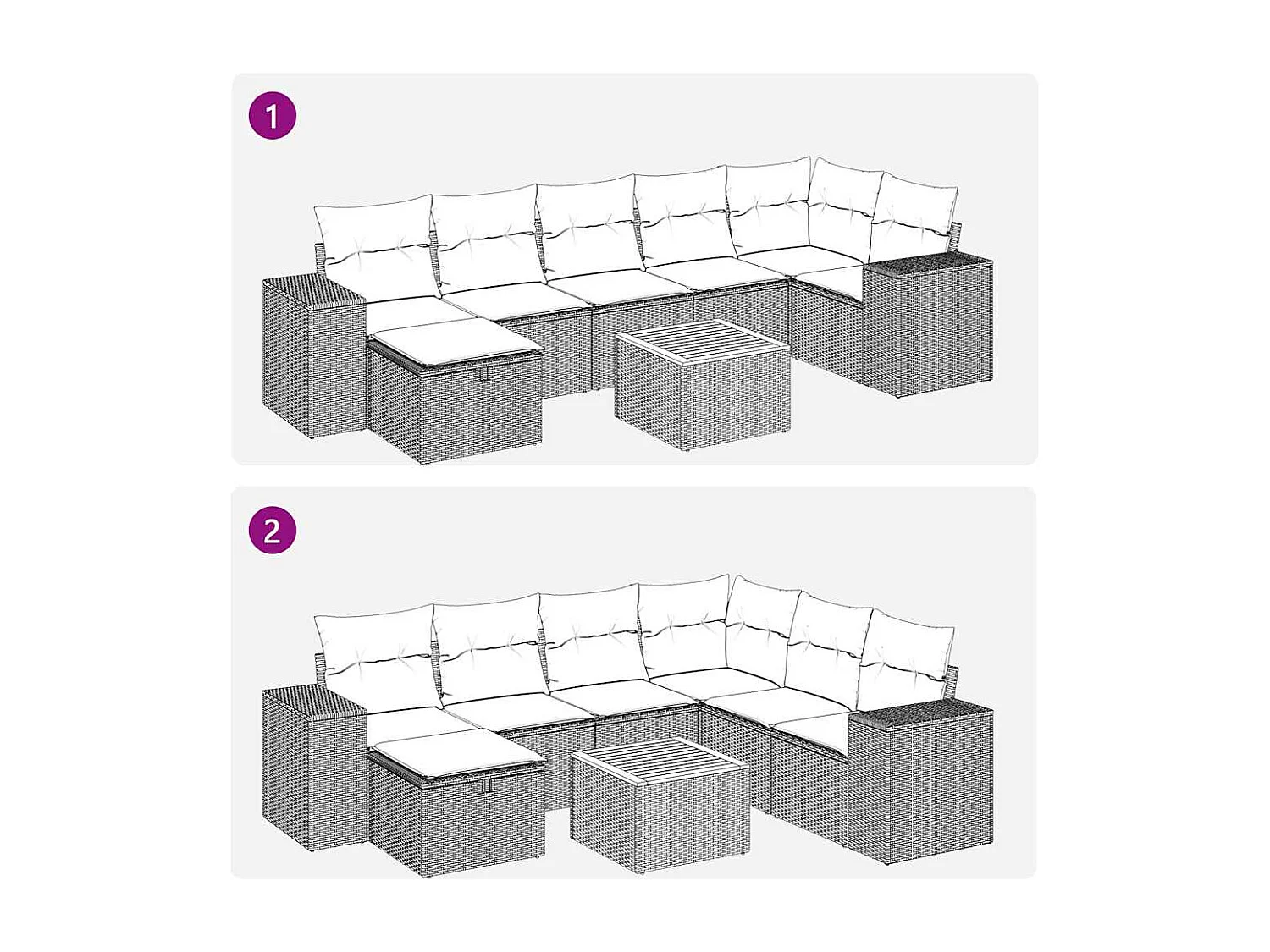 1

2