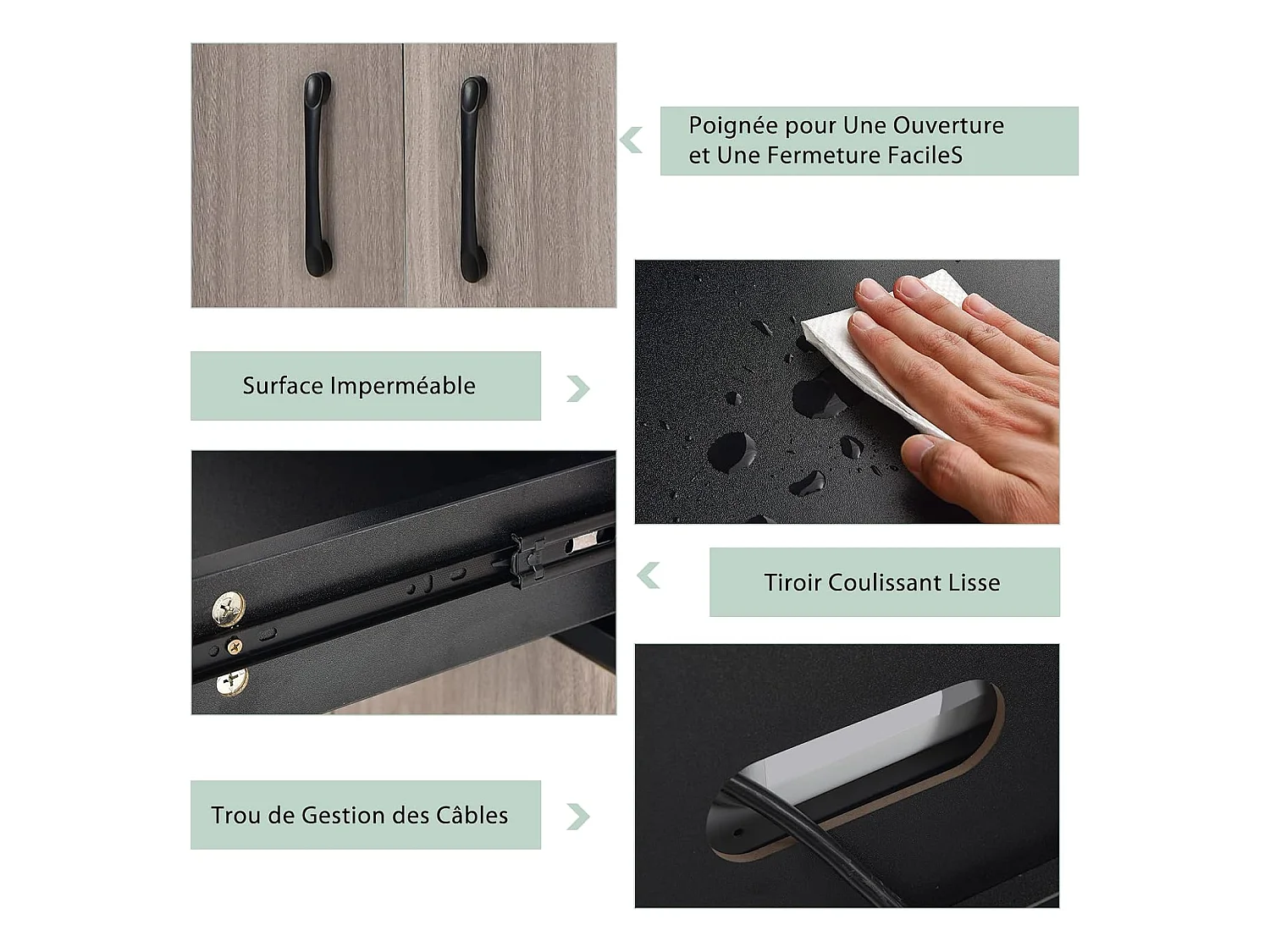 Poignée pour Une Ouverture et Une Fermeture FacileS

Surface Imperméable

Tiroir Coulissant Lisse

Trou de Gestion des Câbles