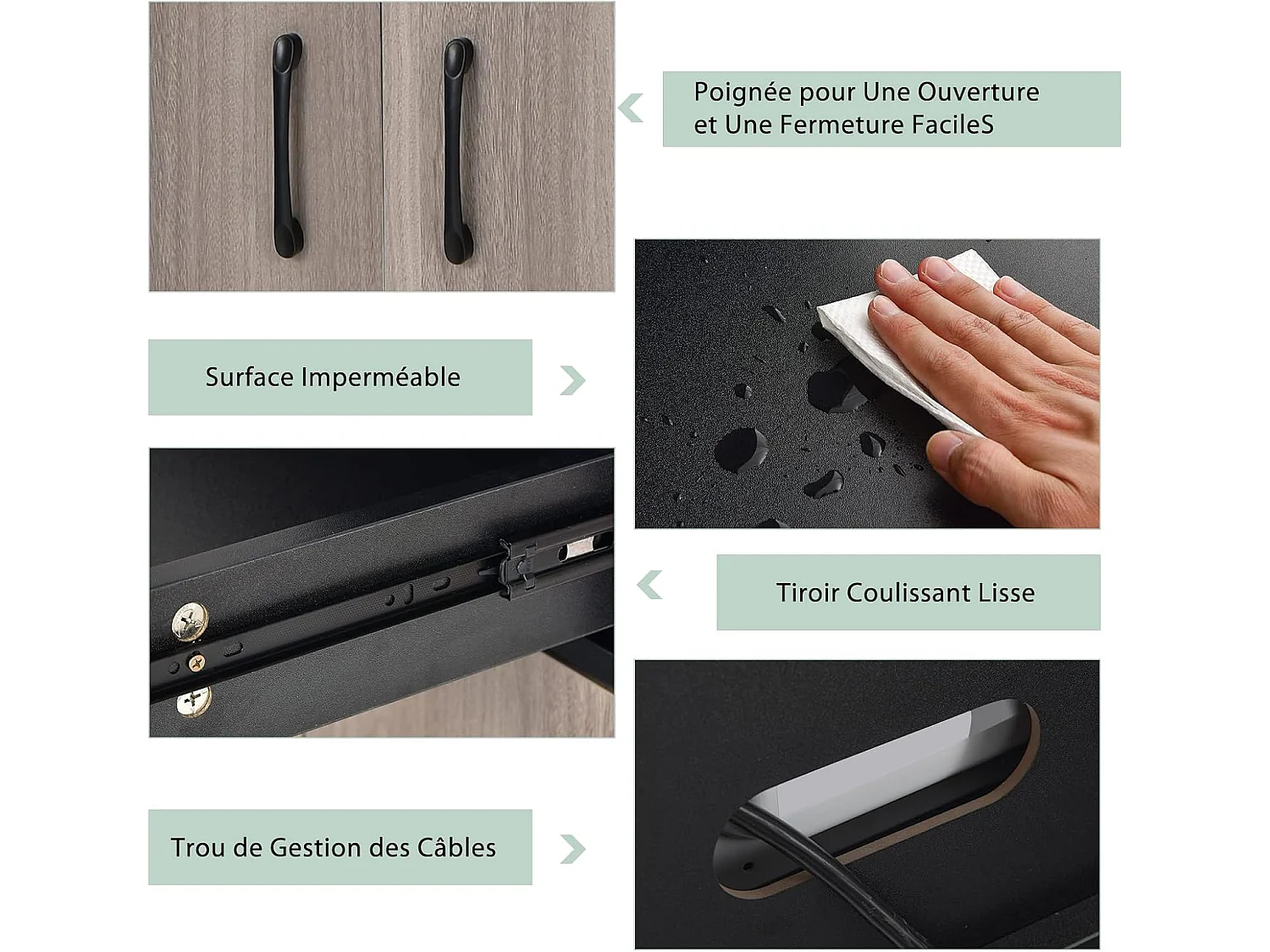 Poignée pour Une Ouverture et Une Fermeture FacileS

Surface Imperméable

Tiroir Coulissant Lisse

Trou de Gestion des Câbles