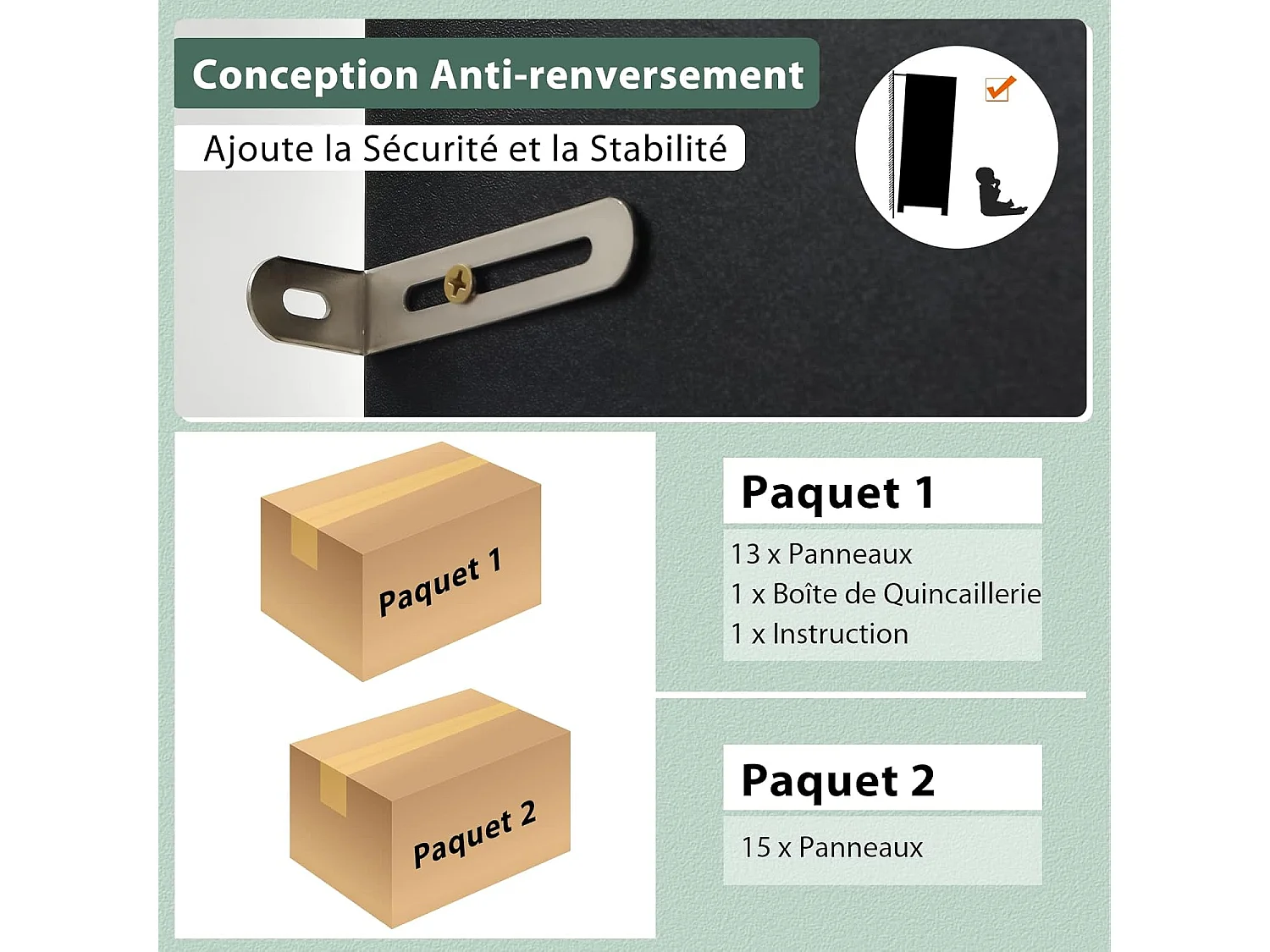 Conception Anti-renversement

Ajoute la Sécurité et la Stabilité

Paquet 1

Paquet 2

Paquet 1

13 x Panneaux
1 x Boîte de Quincaillerie
1 x Instruction

Paquet 2

15 x Panneaux