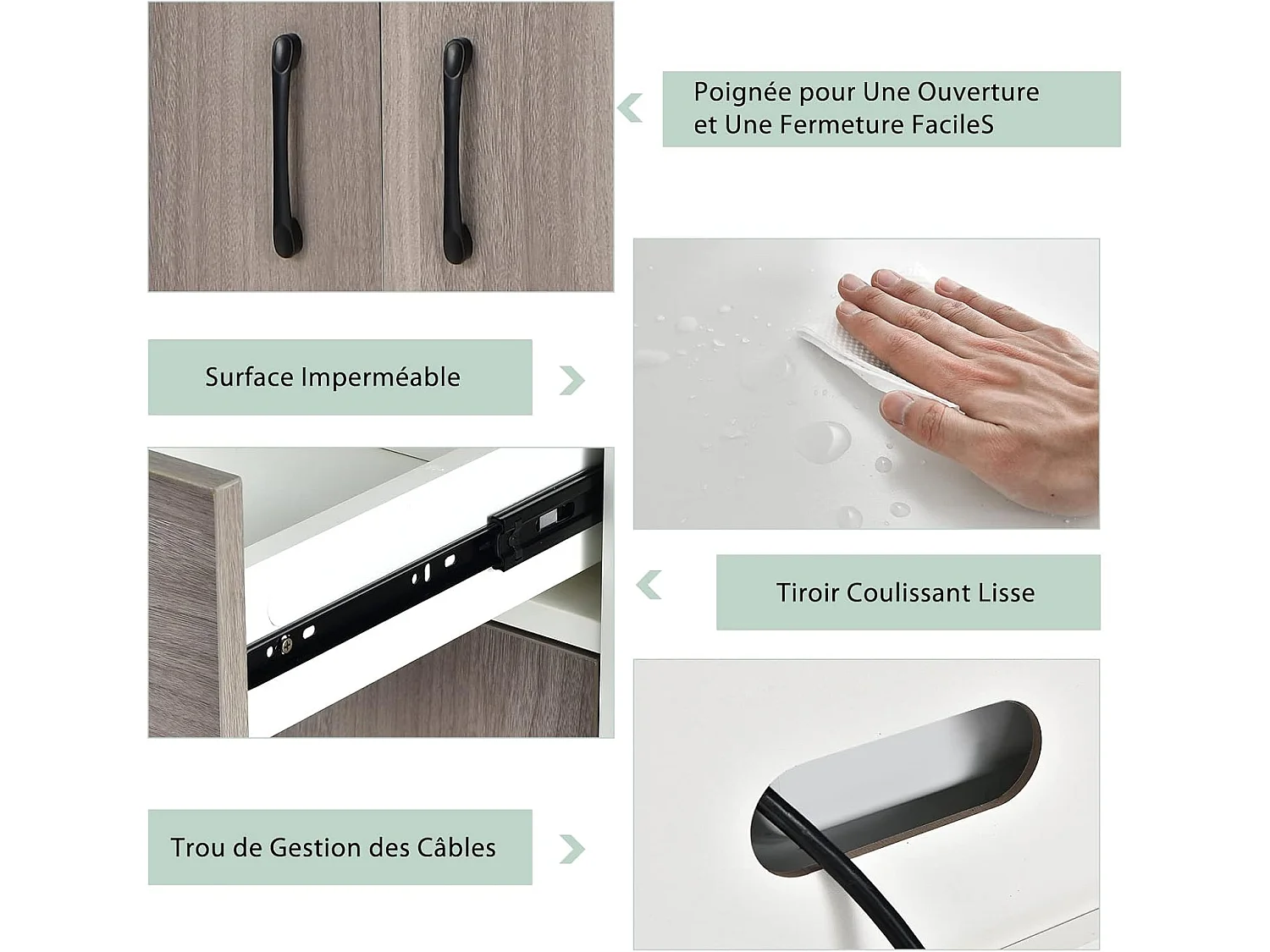 Poignée pour Une Ouverture et Une Fermeture FacileS

Surface Imperméable

Tiroir Coulissant Lisse

Trou de Gestion des Câbles