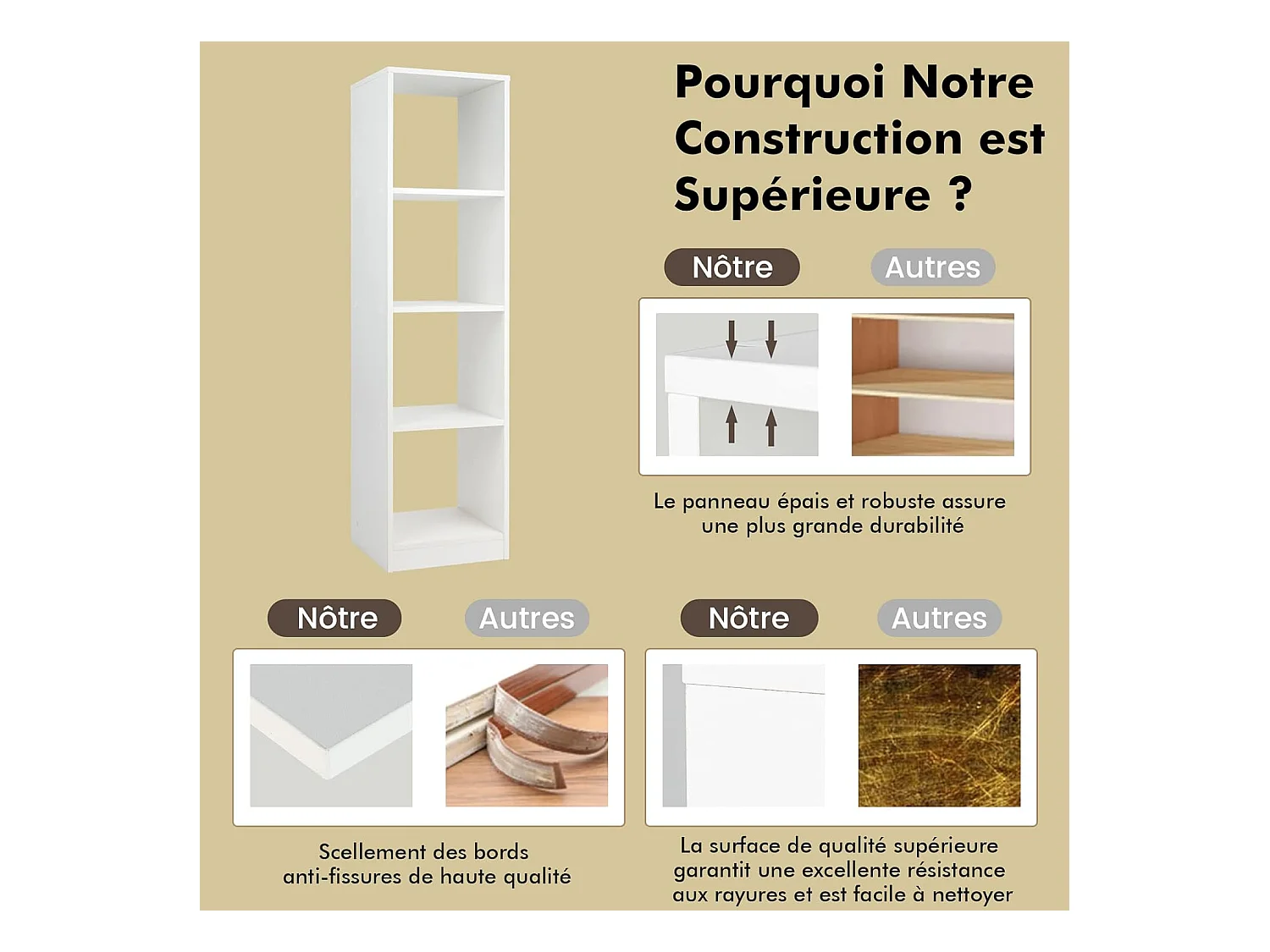 Pourquoi Notre Construction est Supérieure ?

Nôtre

Autres

Le panneau épais et robuste assure une plus grande durabilité

Nôtre

Autres

Scellement des bords anti-fissures de haute qualité

Nôtre

Autres

La surface de qualité supérieure garantit une excellente résistance aux rayures et est facile à nettoyer