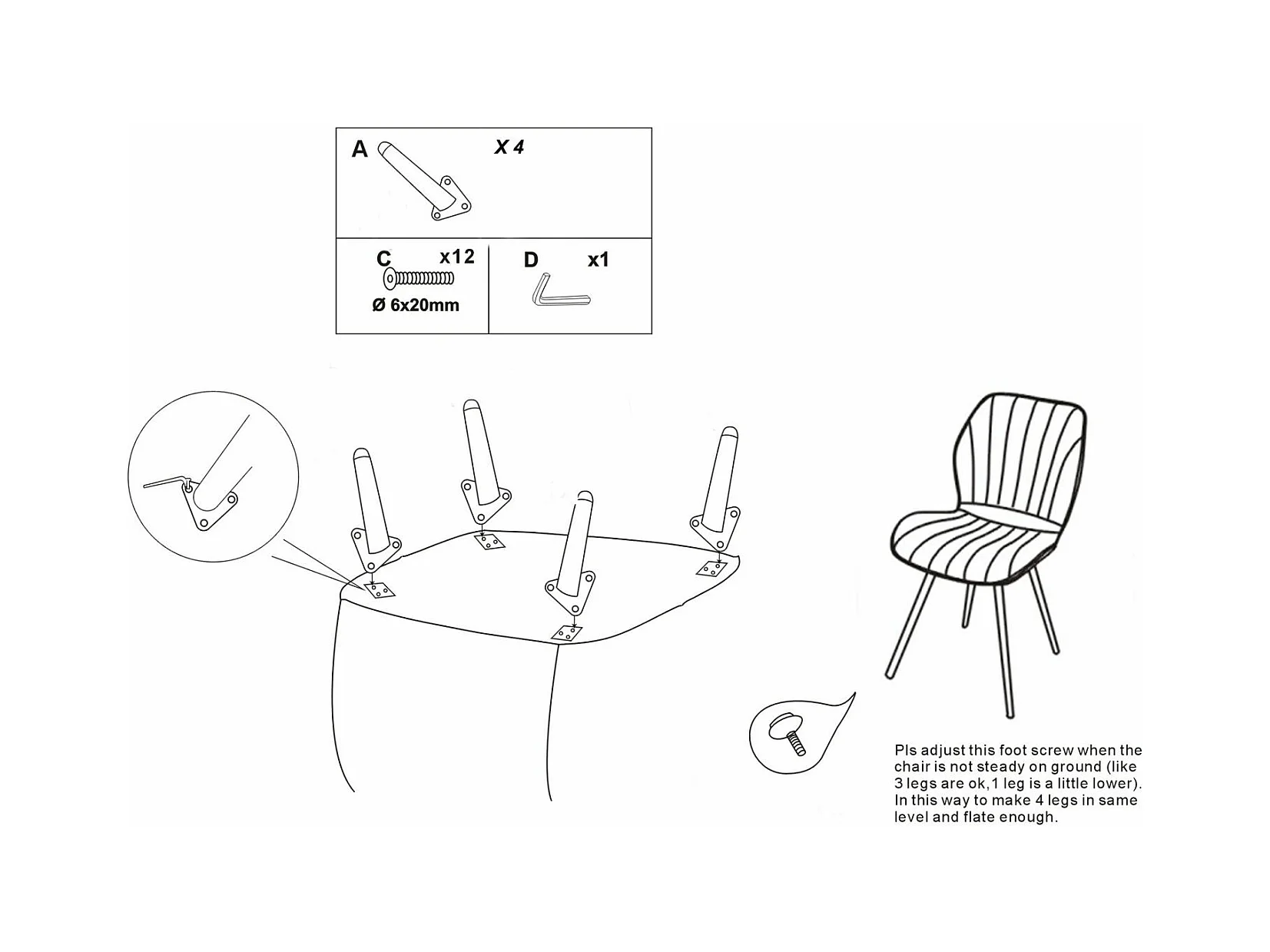 A X 4

C x12

Ø 6x20mm

D x1

Pls adjust this foot screw when the chair is not steady on ground (like 3 legs are ok,1 leg is a little lower). In this way to make 4 legs in same level and flate enough.