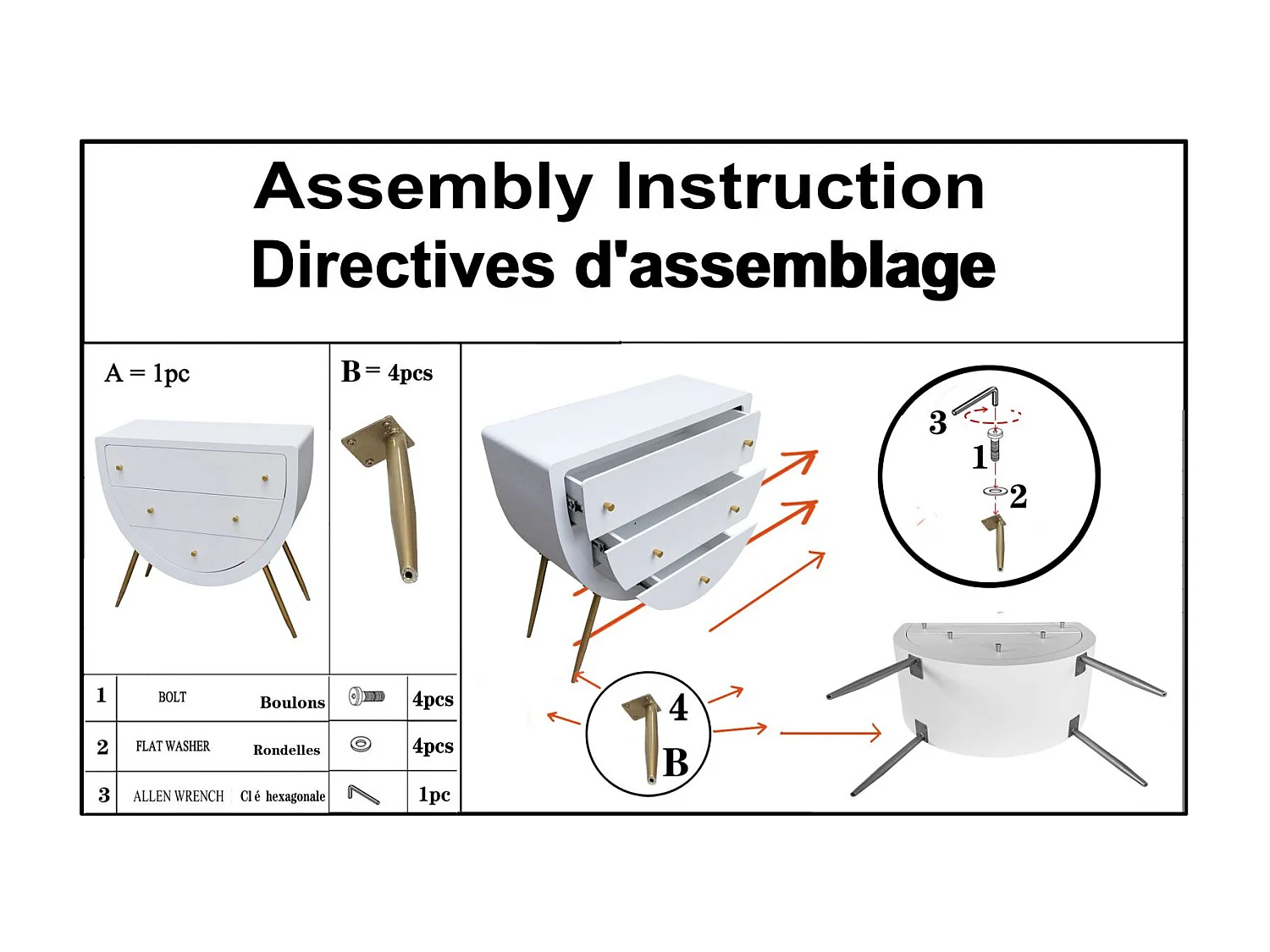 Assembly Instruction
Directives d'assemblage

A = 1pc

B = 4pcs

| 1 | BOLT Boulons | | 4pcs |
|---|---|---|---|
| 2 | FLAT WASHER Rondelles | | 4pcs |
| 3 | ALLEN WRENCH Cl é hexagonale | | 1pc |

3
1
2

4
B