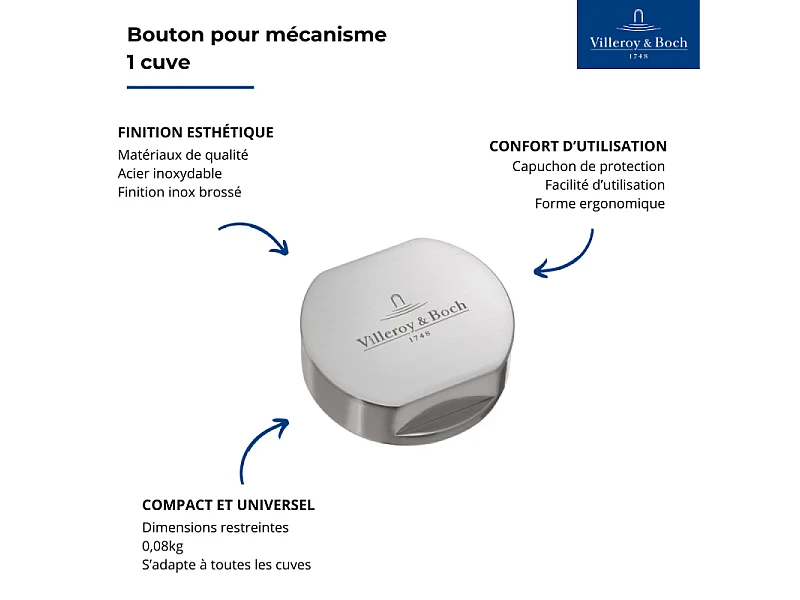 Bouton pour mécanisme 1 cuve

Villeroy & Boch
1748

FINITION ESTHÉTIQUE
Matériaux de qualité
Acier inoxydable
Finition inox brossé

CONFORT D'UTILISATION
Capuchon de protection
Facilité d'utilisation
Forme ergonomique

Villeroy & Boch
1748

COMPACT ET UNIVERSEL
Dimensions restreintes
0,08kg
S'adapte à toutes les cuves