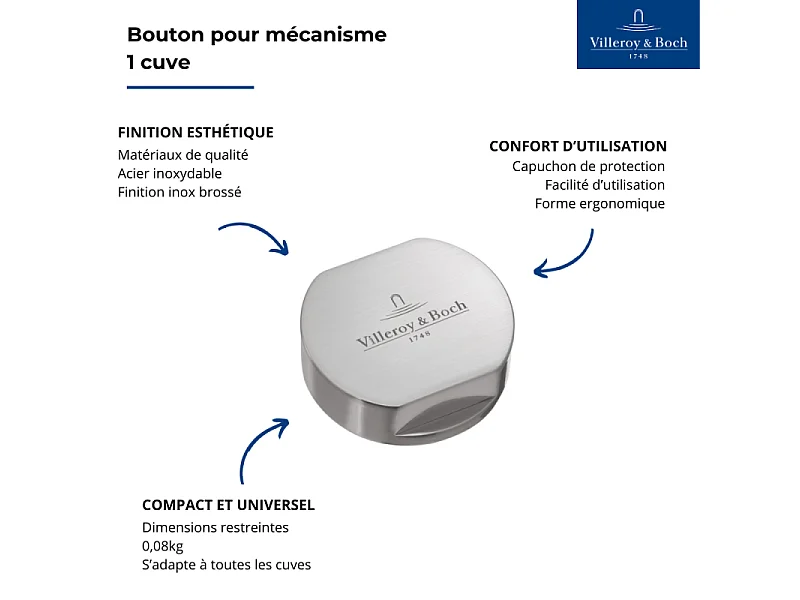 Bouton pour mécanisme
1 cuve

Villeroy & Boch
1748

FINITION ESTHÉTIQUE
Matériaux de qualité
Acier inoxydable
Finition inox brossé

CONFORT D'UTILISATION
Capuchon de protection
Facilité d'utilisation
Forme ergonomique

Villeroy & Boch
1748

COMPACT ET UNIVERSEL
Dimensions restreintes
0,08kg
S'adapte à toutes les cuves