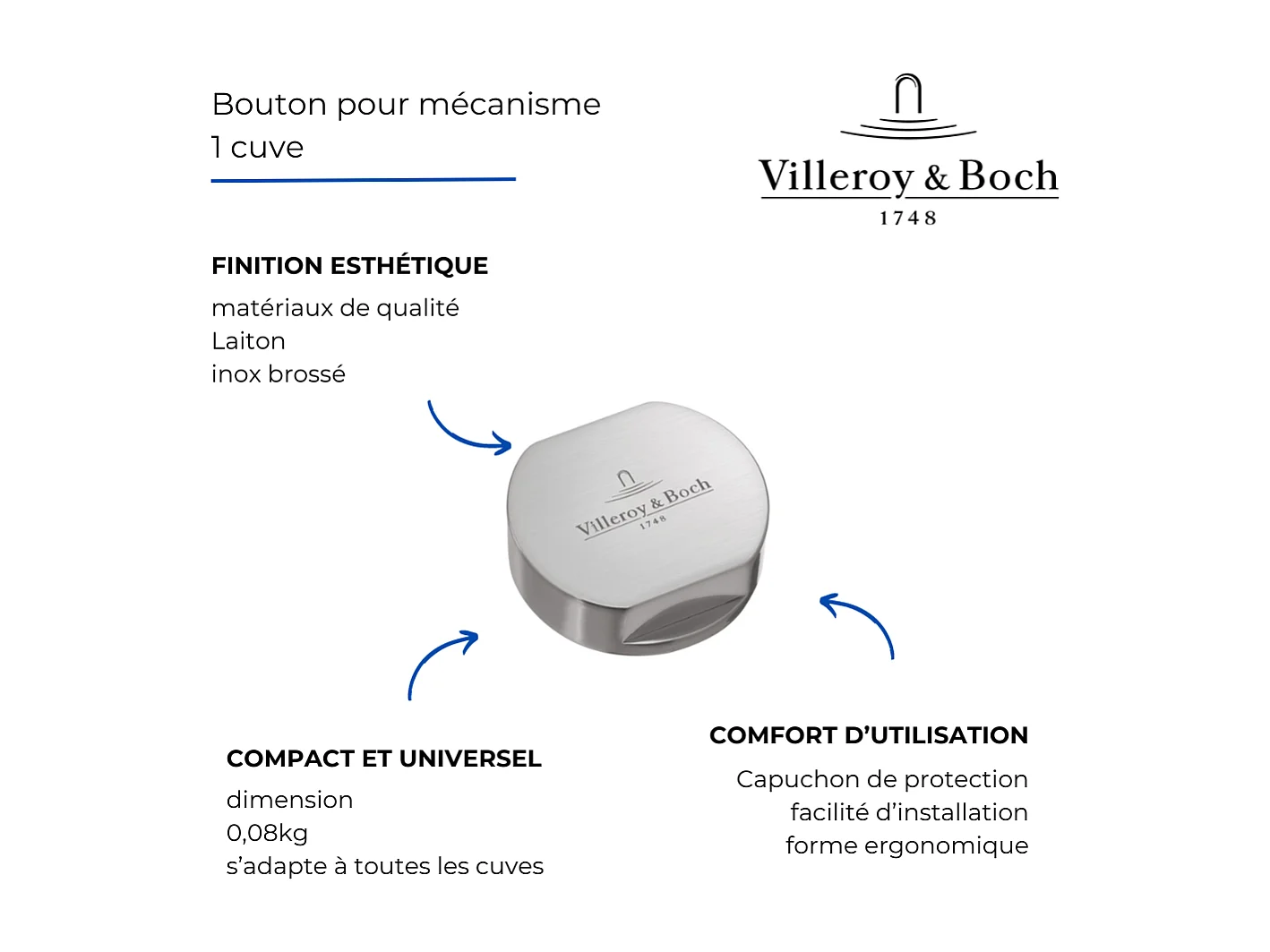 Bouton pour mécanisme
1 cuve

Villeroy & Boch
1748

FINITION ESTHÉTIQUE
matériaux de qualité
Laiton
inox brossé

Villeroy & Boch
1748

COMPACT ET UNIVERSEL
dimension
0,08kg
s'adapte à toutes les cuves

COMFORT D'UTILISATION
Capuchon de protection
facilité d'installation
forme ergonomique