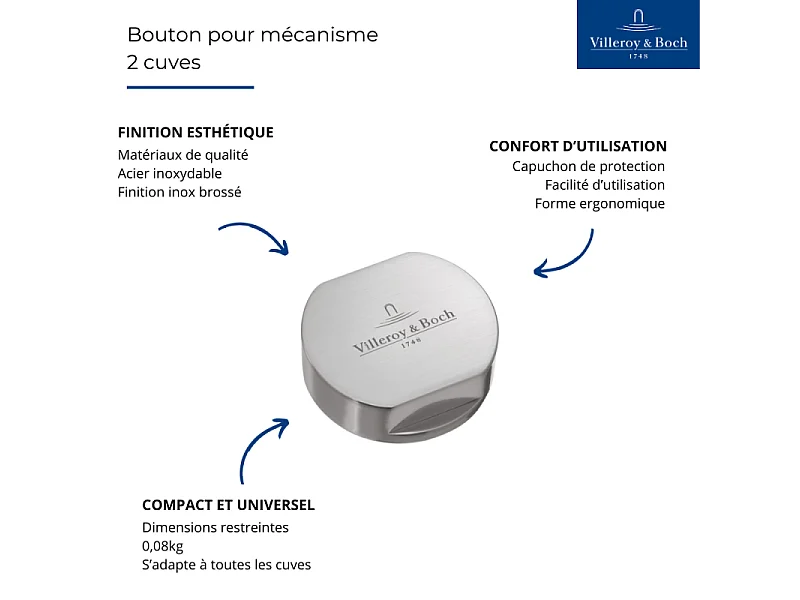 Bouton pour mécanisme
2 cuves

Villeroy & Boch
1748

FINITION ESTHÉTIQUE
Matériaux de qualité
Acier inoxydable
Finition inox brossé

CONFORT D'UTILISATION
Capuchon de protection
Facilité d'utilisation
Forme ergonomique

Villeroy & Boch
1748

COMPACT ET UNIVERSEL
Dimensions restreintes
0,08kg
S'adapte à toutes les cuves