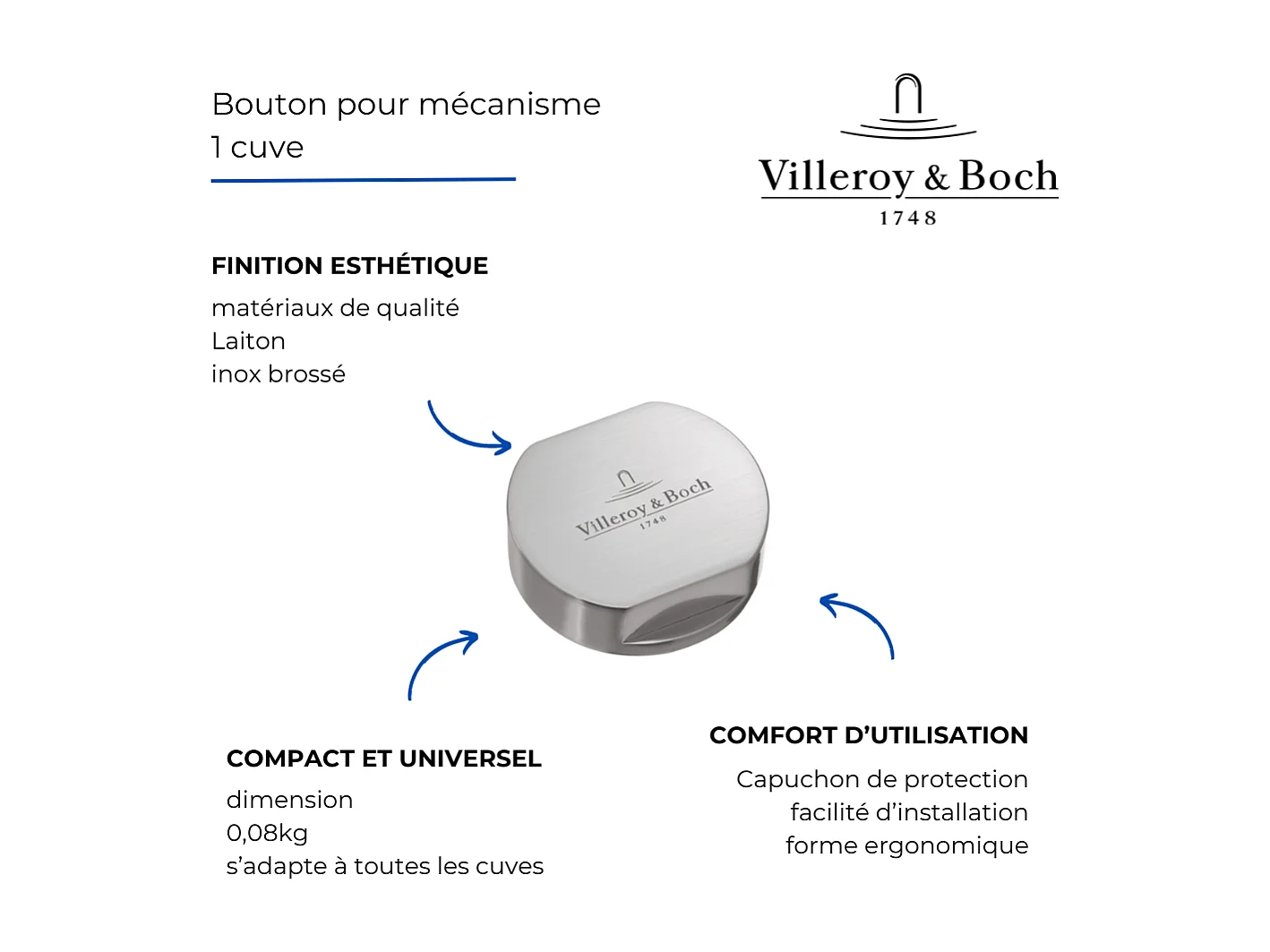 Bouton pour mécanisme
1 cuve

Villeroy & Boch
1748

FINITION ESTHÉTIQUE
matériaux de qualité
Laiton
inox brossé

Villeroy & Boch
1748

COMPACT ET UNIVERSEL
dimension
0,08kg
s'adapte à toutes les cuves

COMFORT D'UTILISATION
Capuchon de protection
facilité d'installation
forme ergonomique