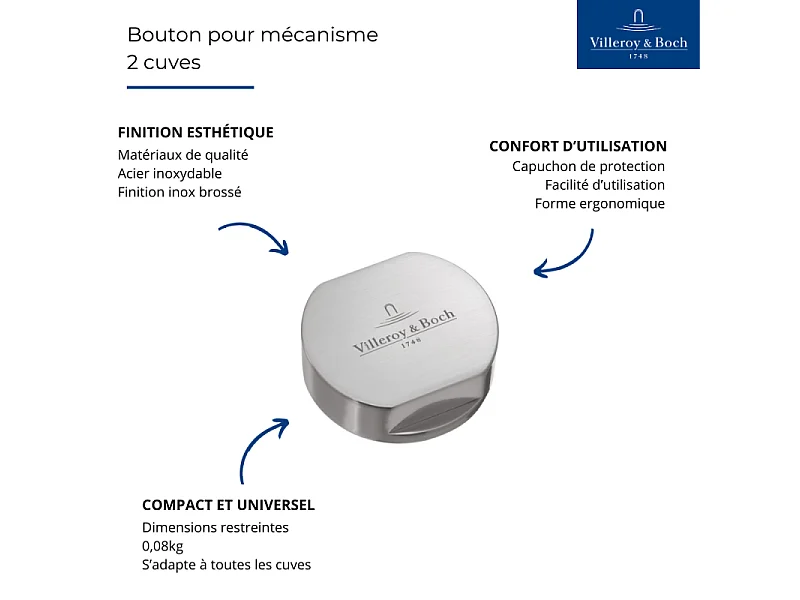 Bouton pour mécanisme
2 cuves

Villeroy & Boch
1748

FINITION ESTHÉTIQUE
Matériaux de qualité
Acier inoxydable
Finition inox brossé

CONFORT D'UTILISATION
Capuchon de protection
Facilité d'utilisation
Forme ergonomique

Villeroy & Boch
1748

COMPACT ET UNIVERSEL
Dimensions restreintes
0,08kg
S'adapte à toutes les cuves