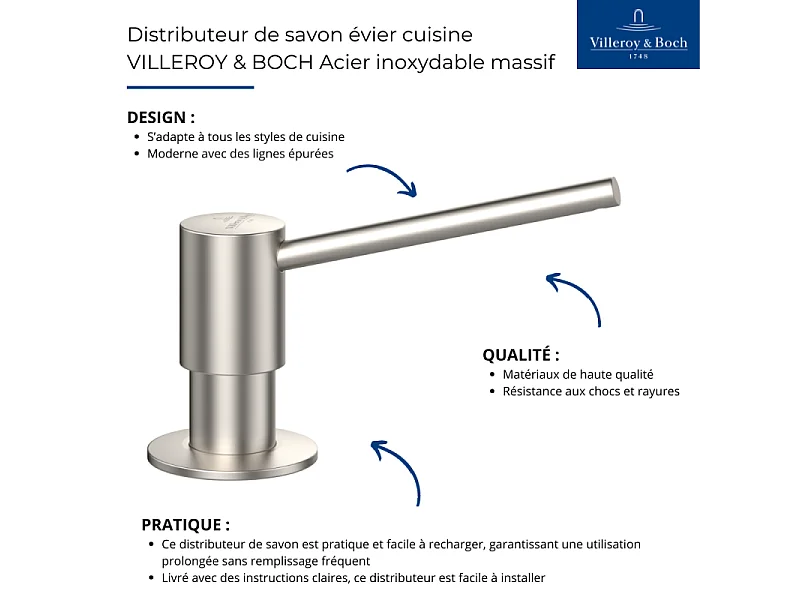 Distributeur de savon évier cuisine VILLEROY & BOCH Acier inoxydable massif

Villeroy & Boch
1748

DESIGN :
• S'adapte à tous les styles de cuisine
• Moderne avec des lignes épurées

QUALITÉ :
• Matériaux de haute qualité
• Résistance aux chocs et rayures

PRATIQUE :
• Ce distributeur de savon est pratique et facile à recharger, garantissant une utilisation prolongée sans remplissage fréquent
• Livré avec des instructions claires, ce distributeur est facile à installer